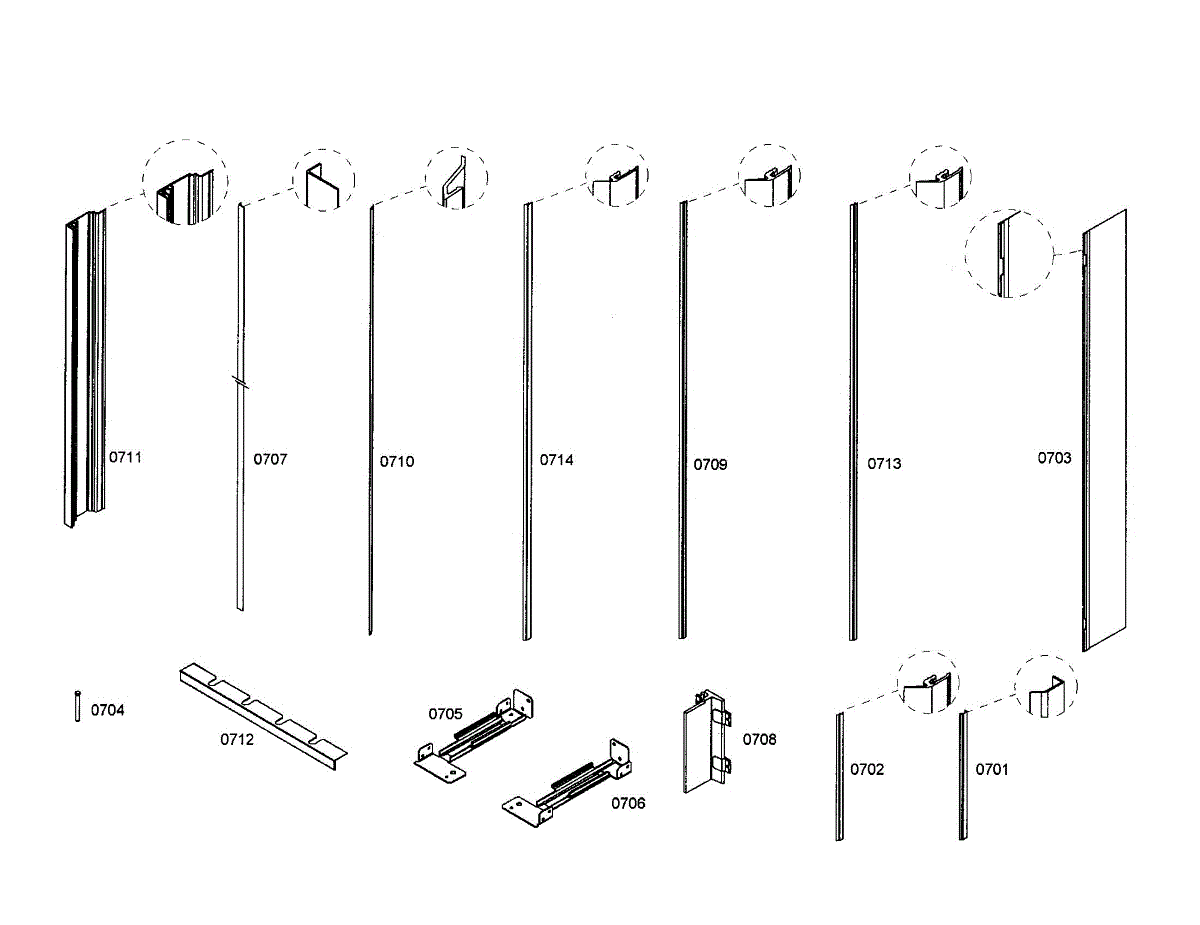 0711
0707
0710
0714
0709
0713
0703
0704
0712
0705
0706
0708
0702
0701