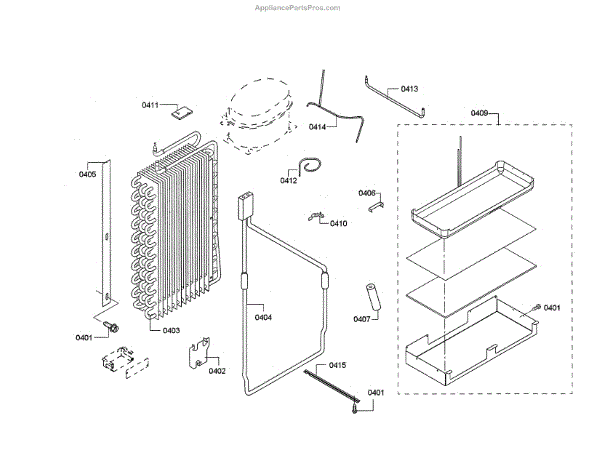 AppliancePartsPros.com

0411
0414
0413
0409
0405
0412
0406
0410
0404
0407
0401
0401
0403
0402
0415
0401