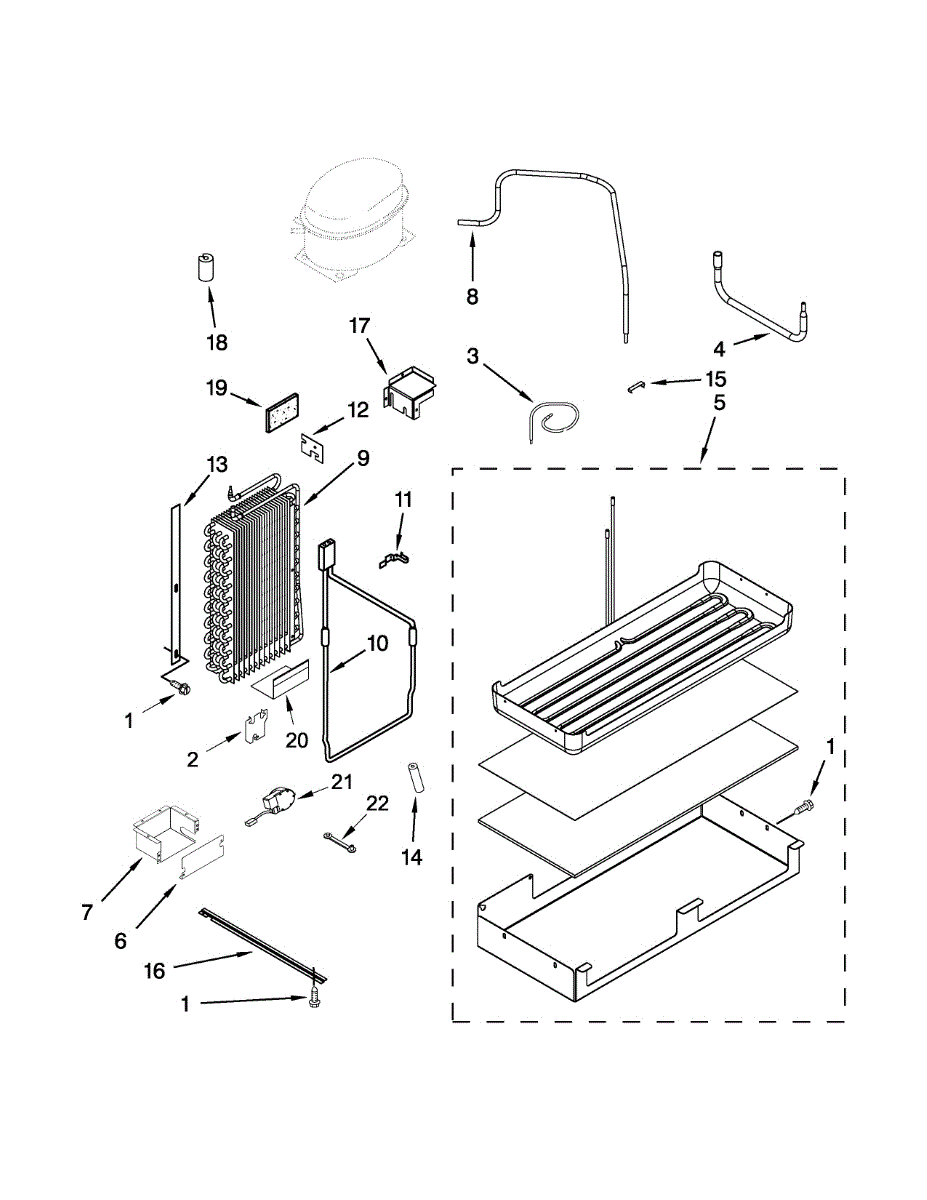 8
18
17
3
4
15
5
19
12
13
9
11
10
1
20
2
21
22
14
1
7
6
16
1