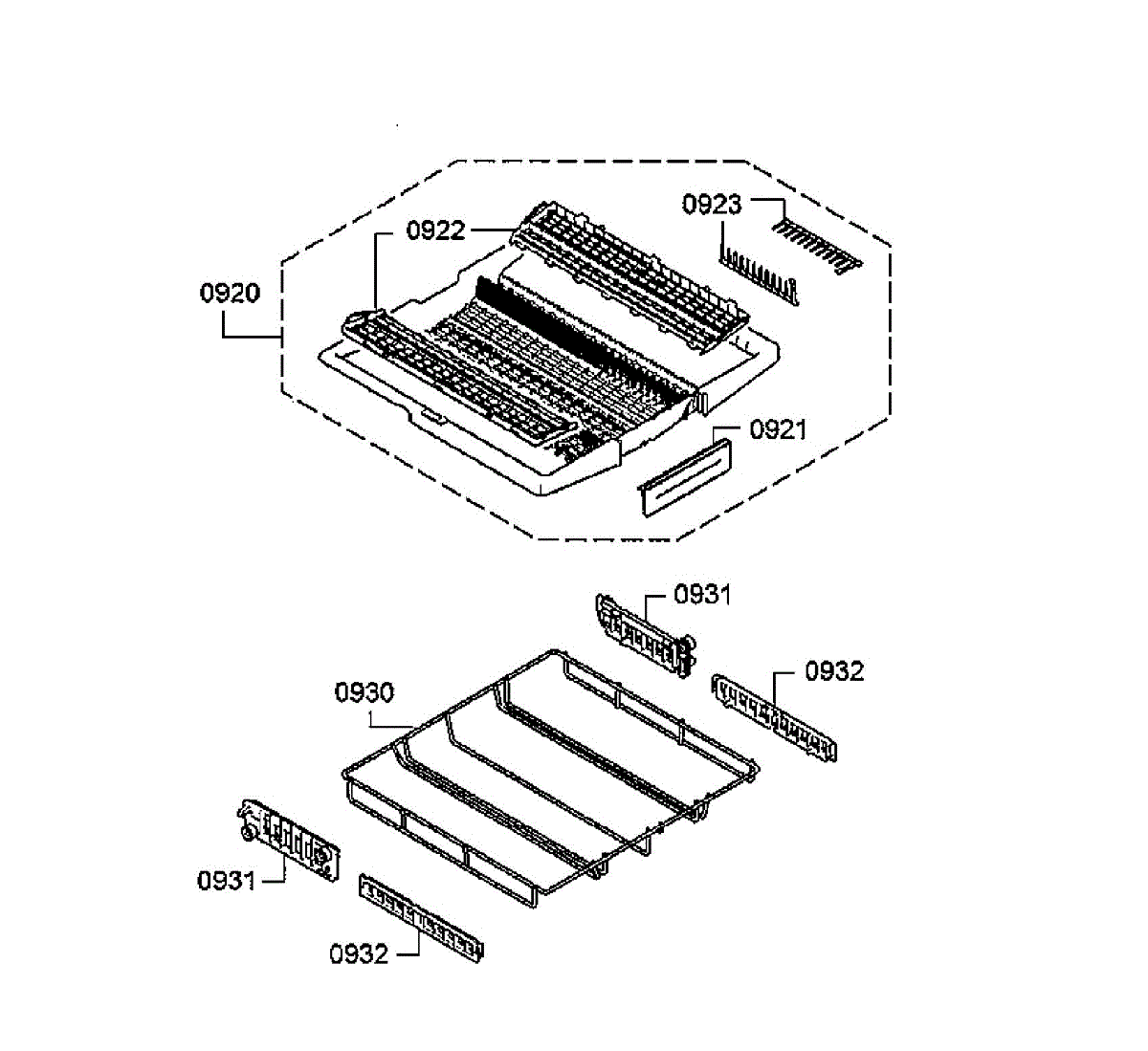 0923
0922
0920
0921
0931
0932
0930
0931
0932