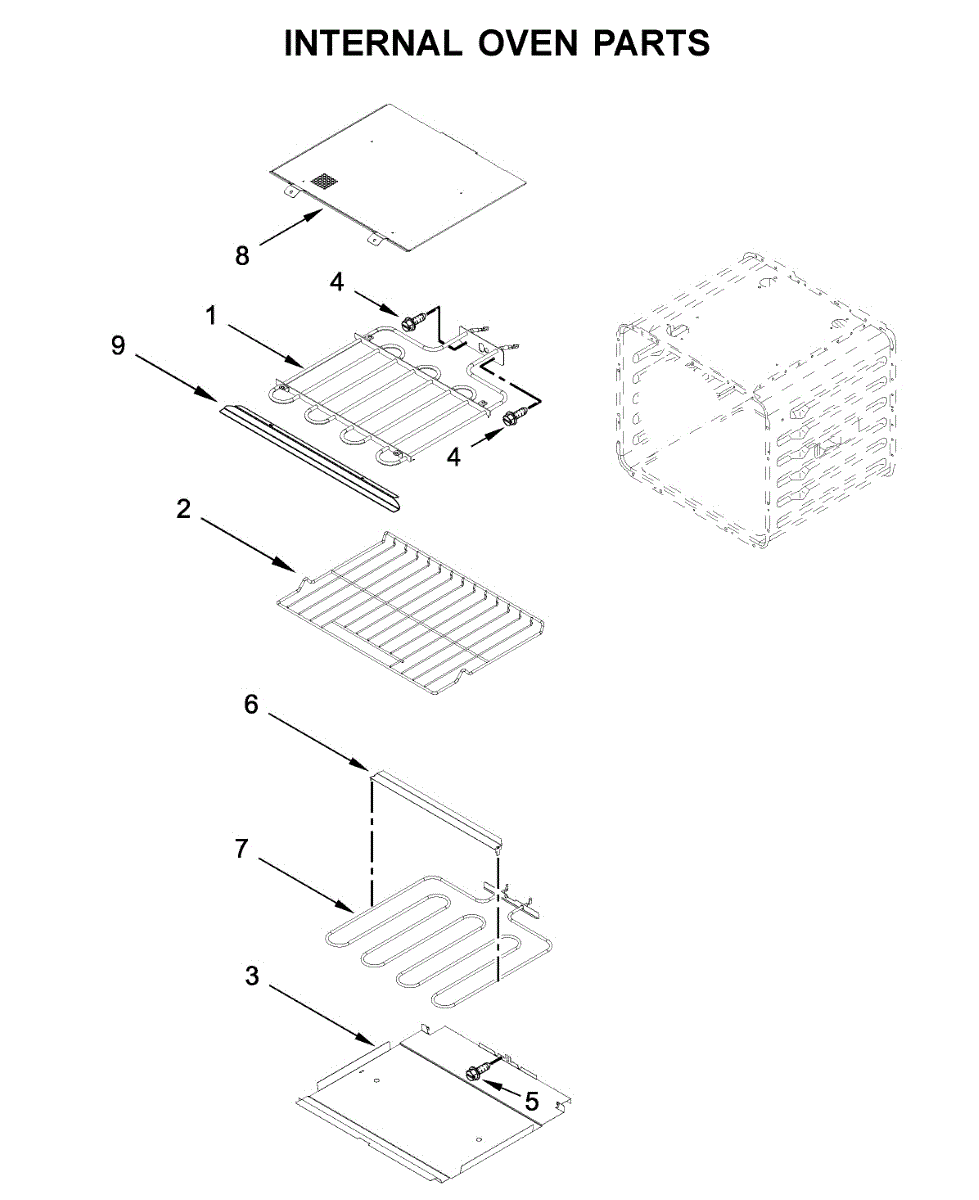 INTERNAL OVEN PARTS

8

4

1

9

4

2

6

7

3

5