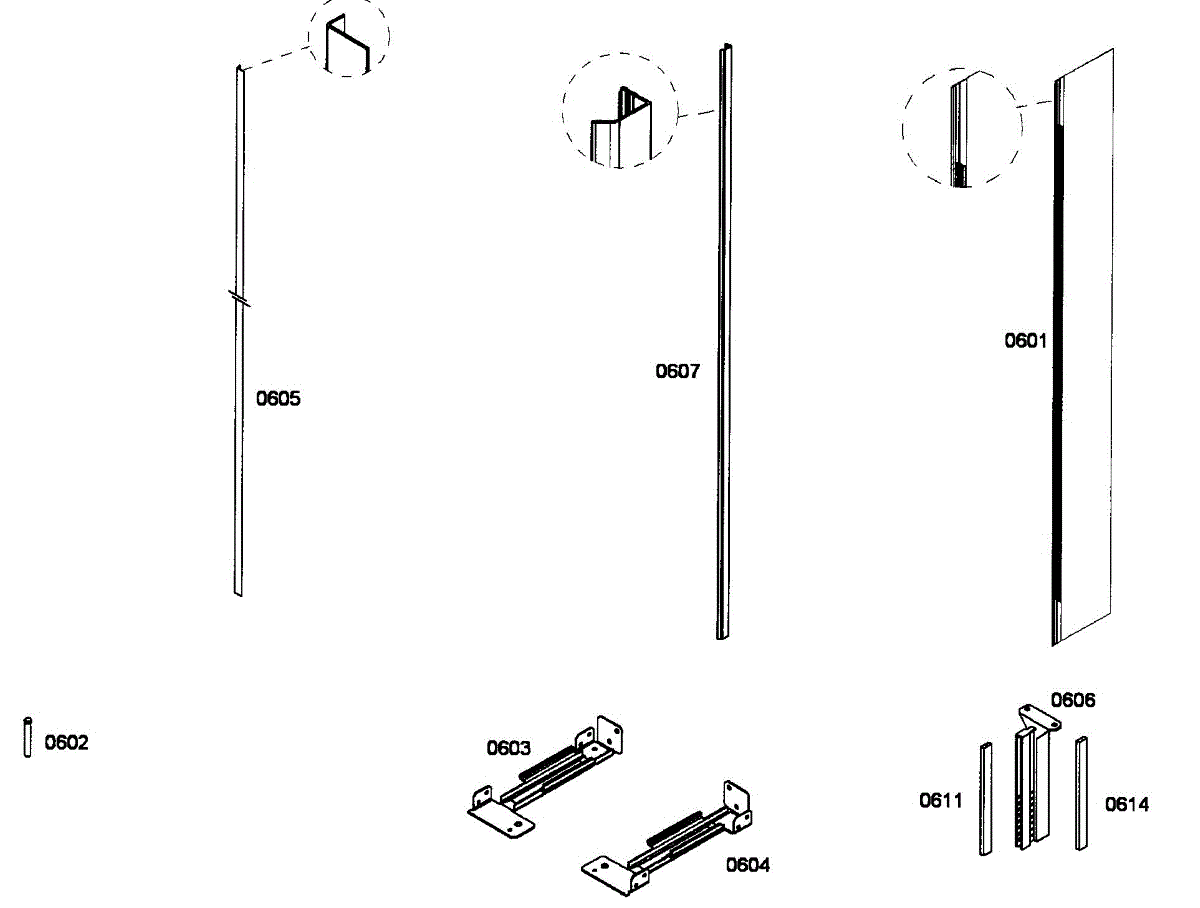 0605

0607

0601

0602

0603

0604

0606

0611

0614