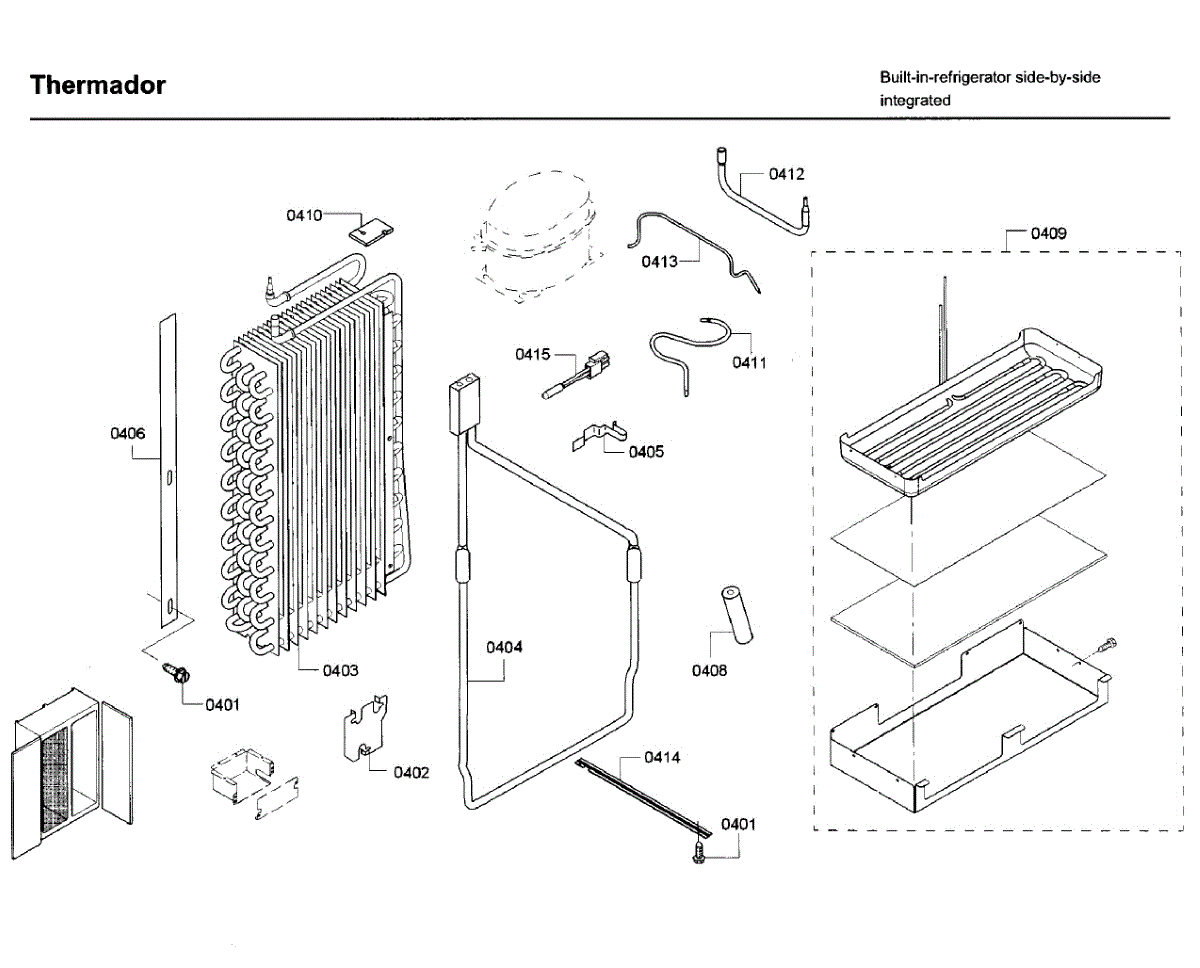 Thermador

Built-in-refrigerator side-by-side integrated

0410
0412
0413
0409
0415
0411
0406
0405
0404
0408
0403
0401
0402
0414
0401