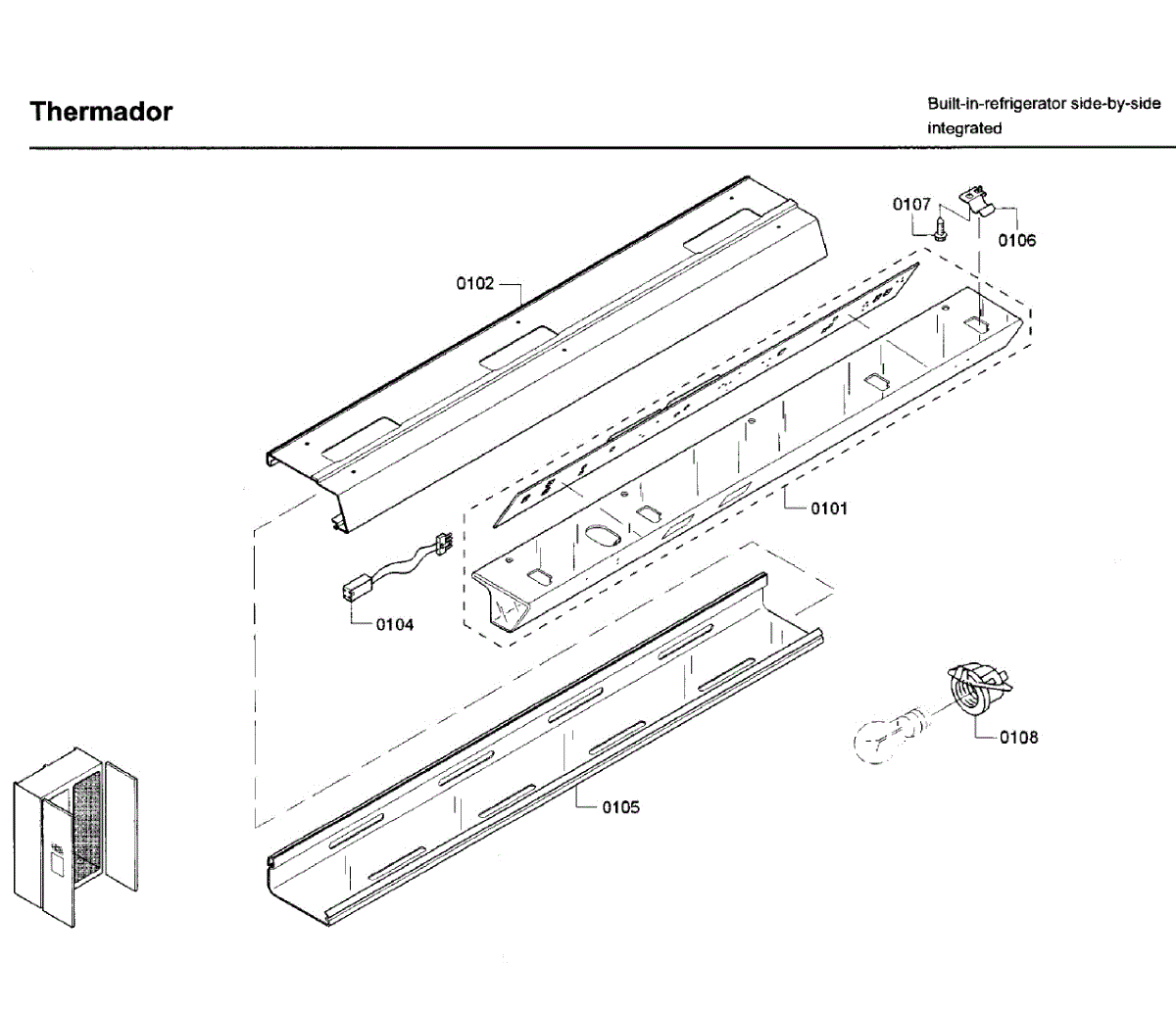 Thermador

Built-in-refrigerator side-by-side integrated

0107

0106

0102

0101

0104

0108

0105