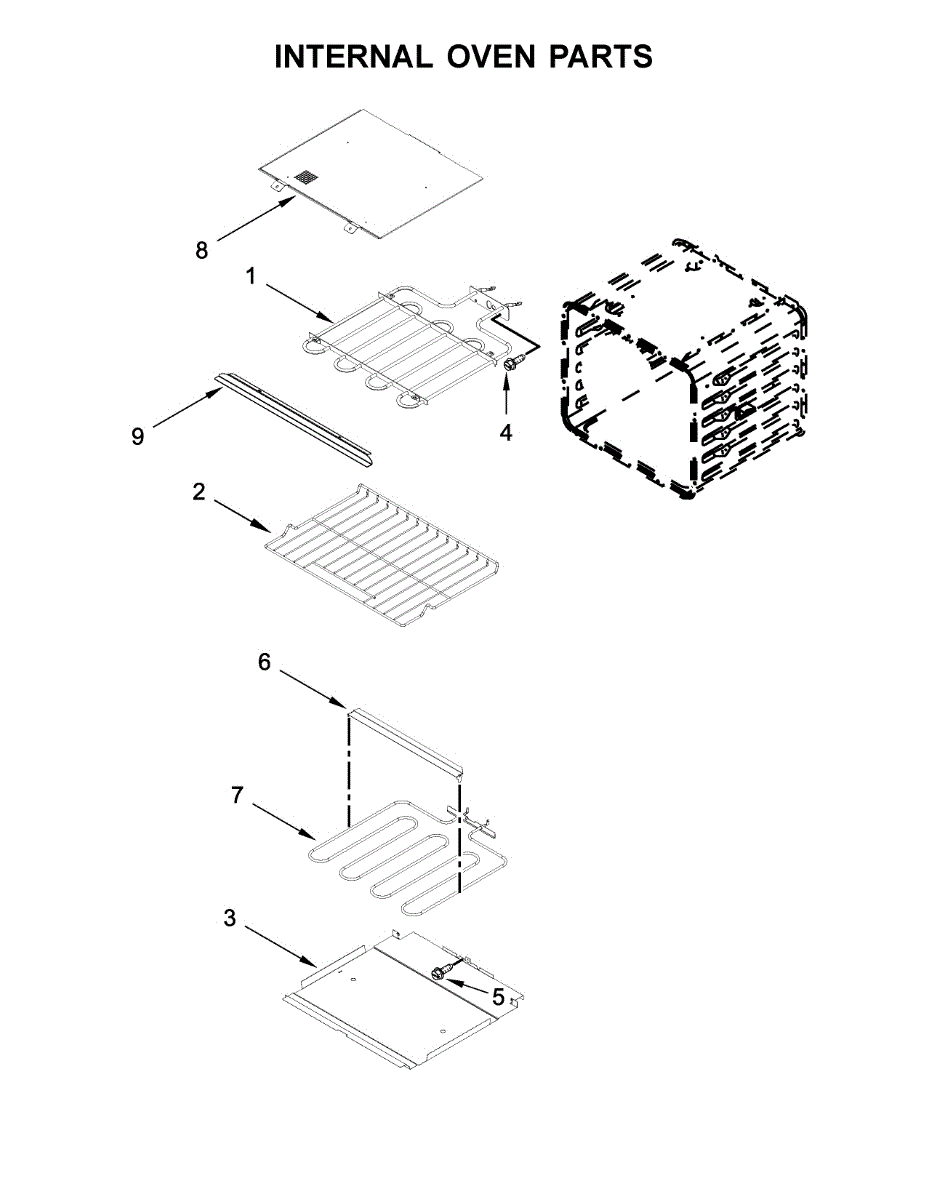 INTERNAL OVEN PARTS

8

1

9

4

2

6

7

3

5