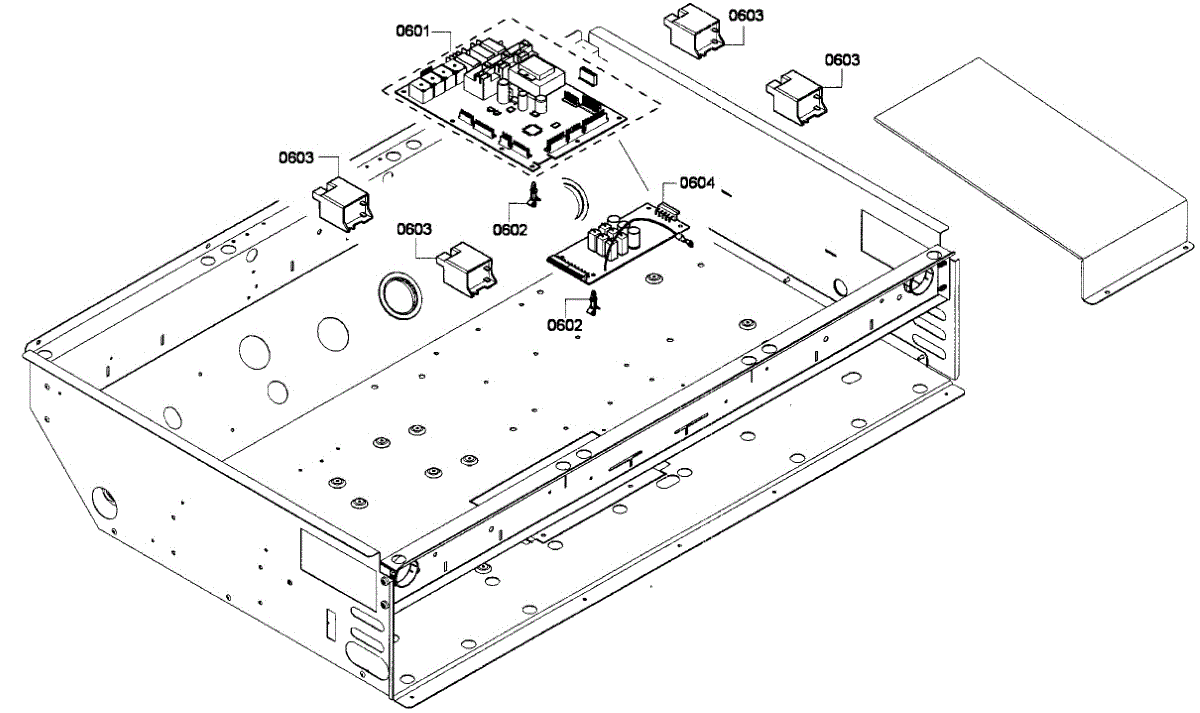 0601
0603
0603
0603
0604
0602
0603
0602