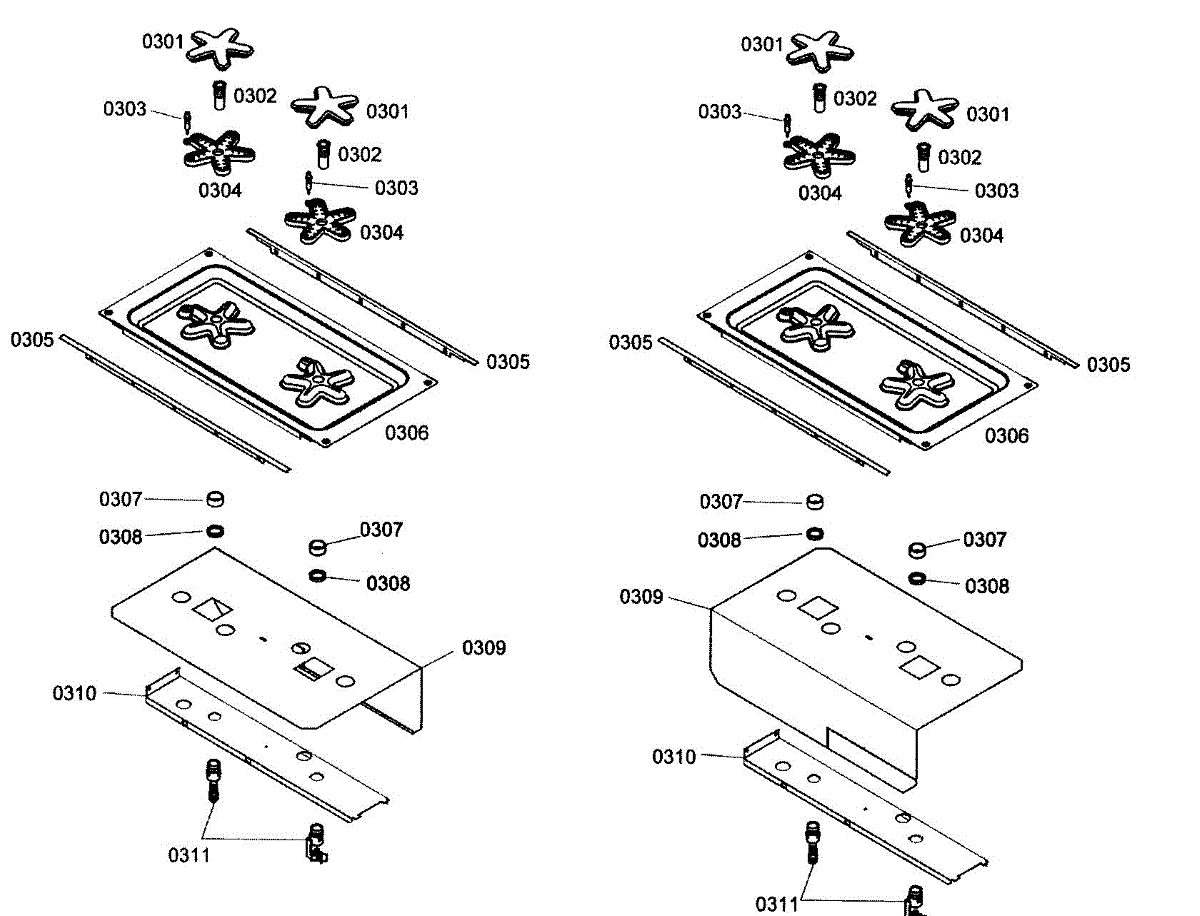 0301
0302
0301
0303
0302
0304
0303
0304
0305
0305
0306
0307
0308
0307
0308
0309
0310
0311

0301
0302
0301
0303
0302
0304
0303
0304
0305
0305
0306
0307
0308
0307
0308
0309
0310
0311