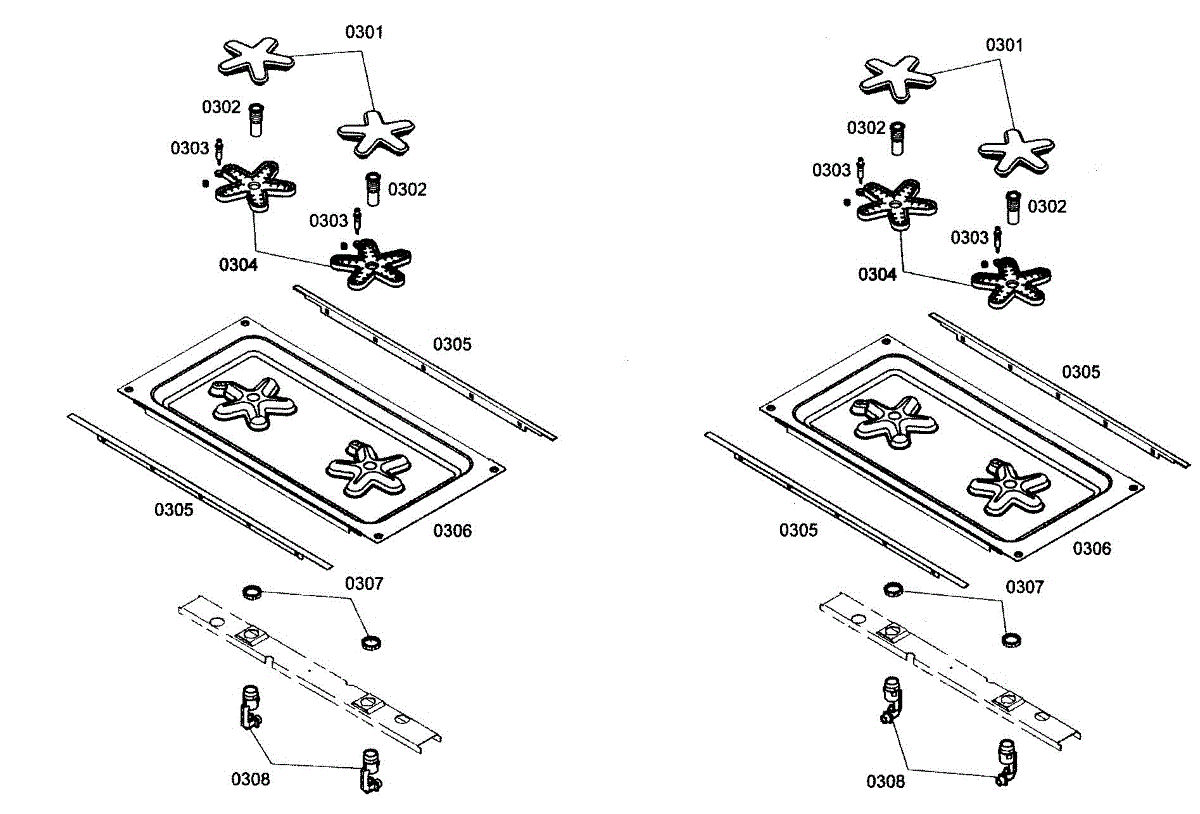 0301
0302
0303
0302
0303
0304
0305
0305
0306
0307
0308

0301
0302
0303
0302
0303
0304
0305
0305
0306
0307
0308