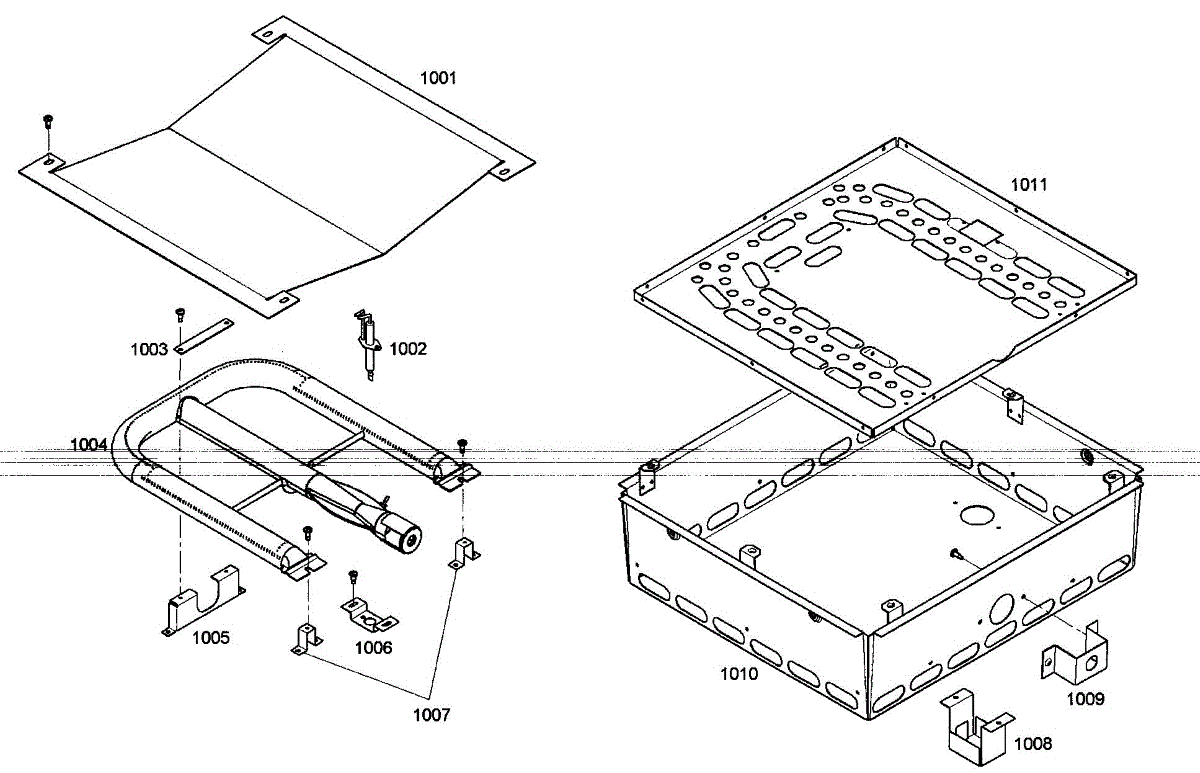 1001
1011
1003
1002
1004
1005
1006
1007
1010
1009
1008