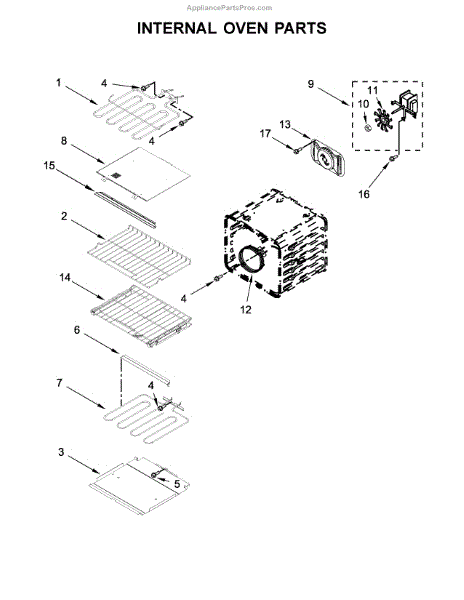 AppliancePartsPros.com

INTERNAL OVEN PARTS

1
4
4
8
15
2
14
6
7
4
3
5
9
11
10
13
17
16
4
12