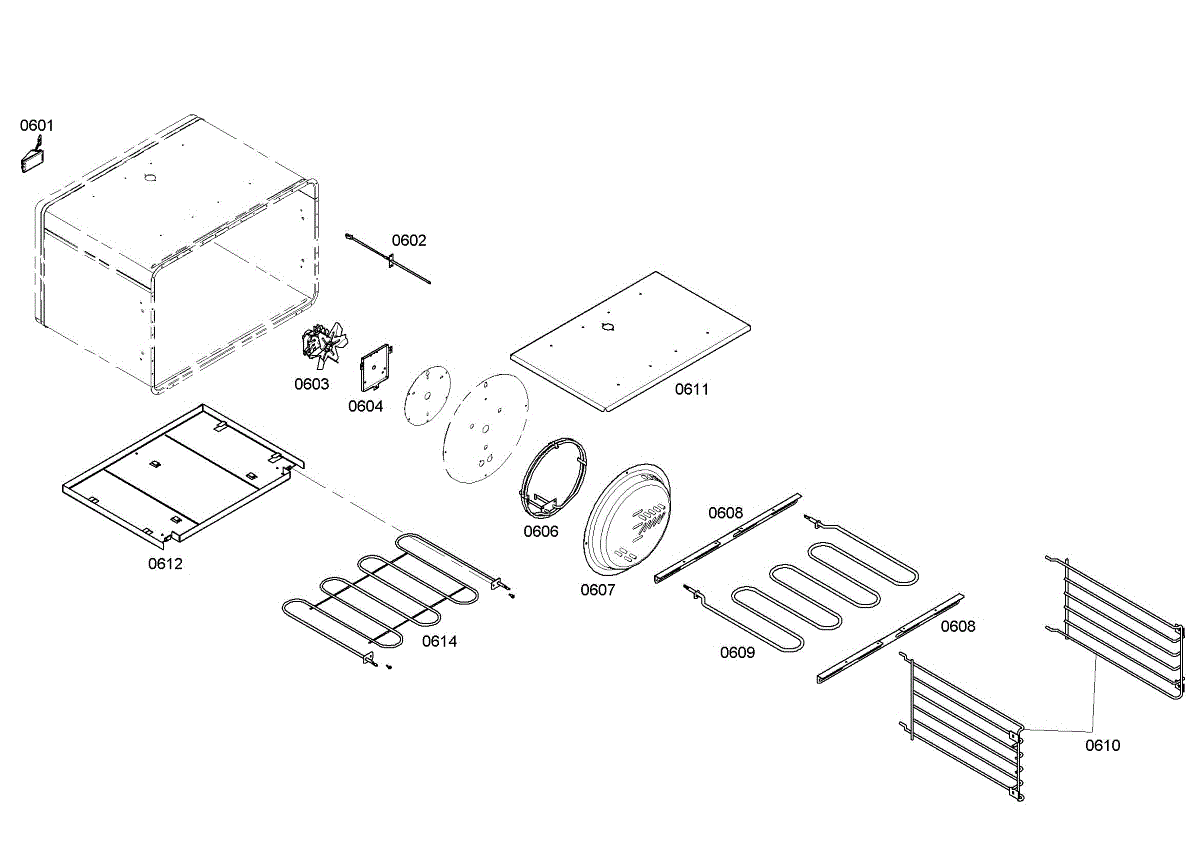 0601
0602
0603
0604
0611
0612
0606
0607
0608
0614
0609
0608
0610