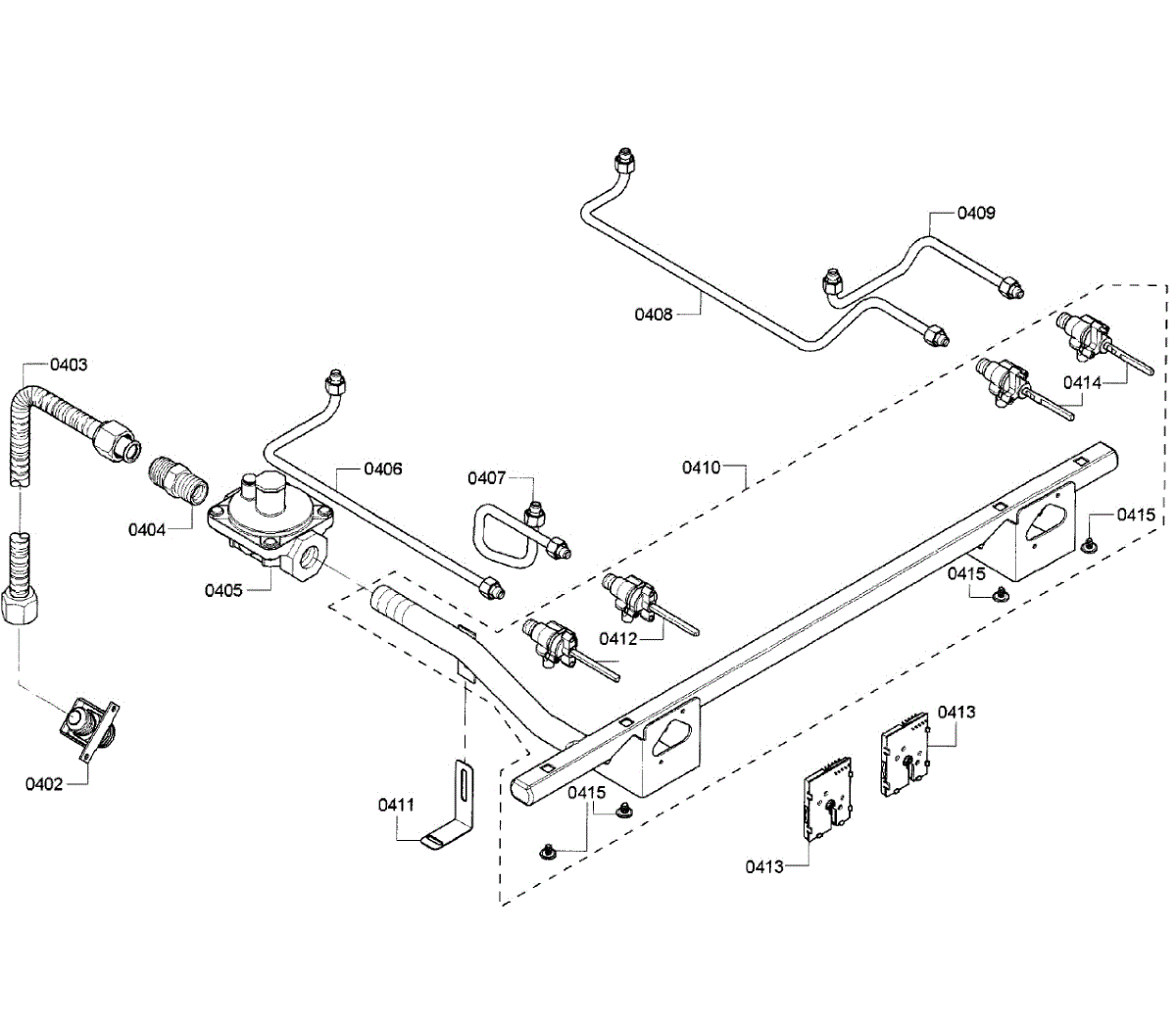 0409
0408
0403
0414
0406
0407
0410
0404
0415
0405
0415
0412
0413
0402
0415
0411
0413