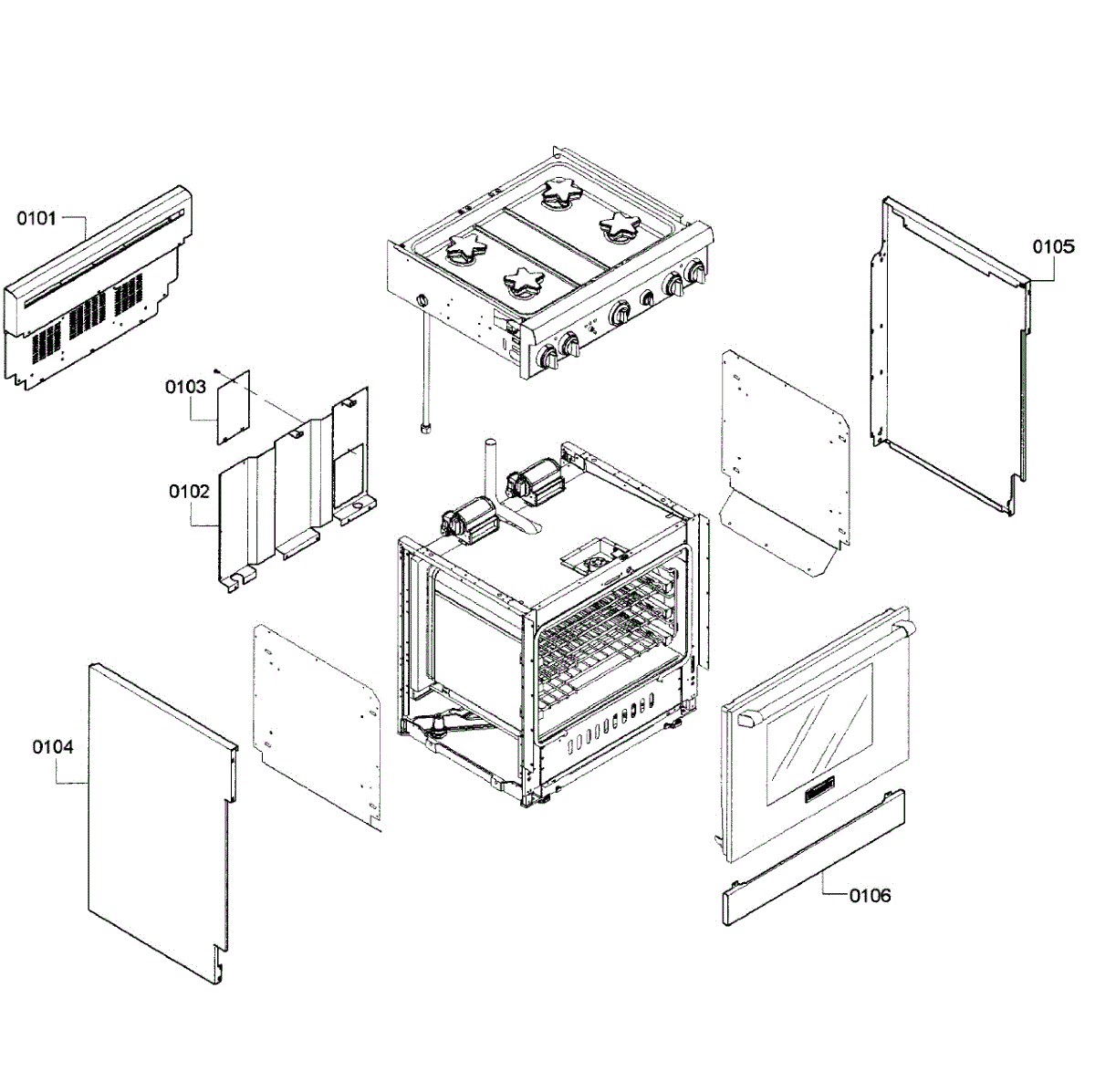 0101
0105
0103
0102
0104
0106