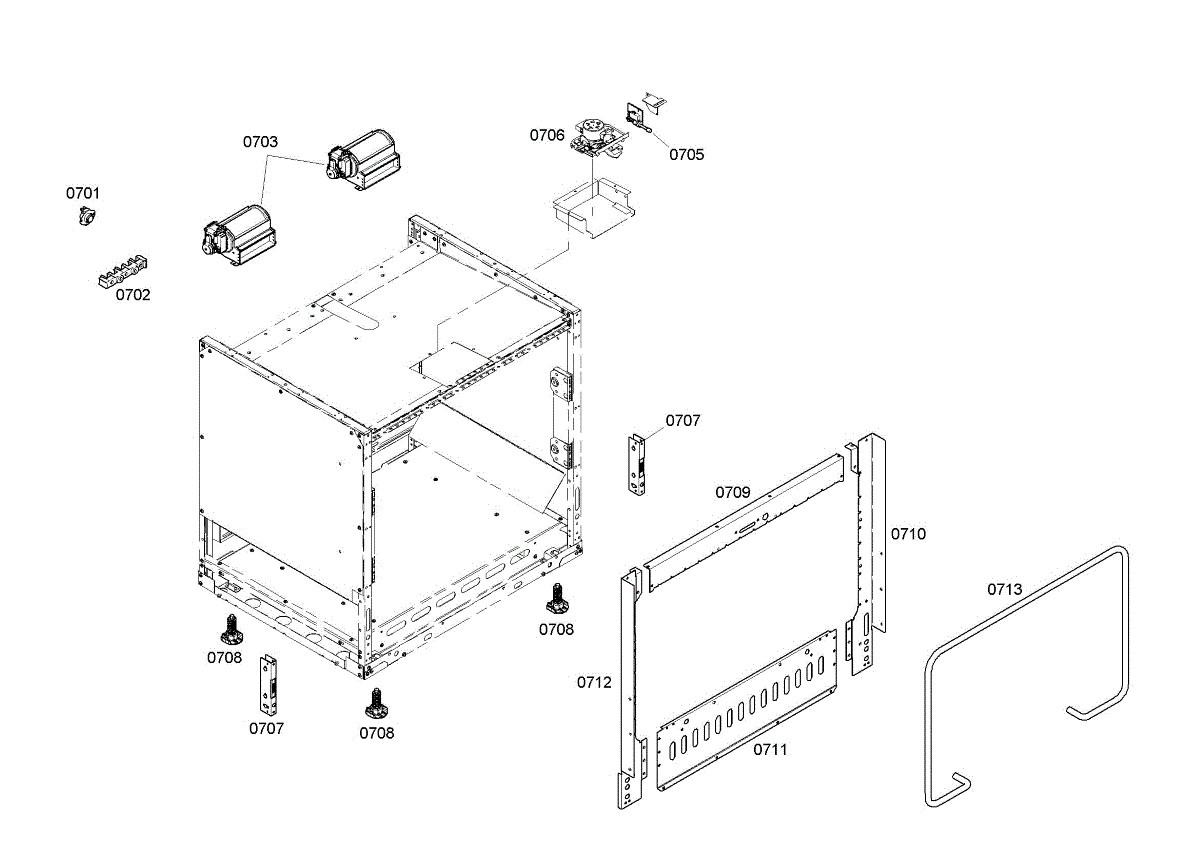 0703
0706
0705
0701
0702
0707
0709
0710
0713
0708
0708
0712
0707
0708
0711