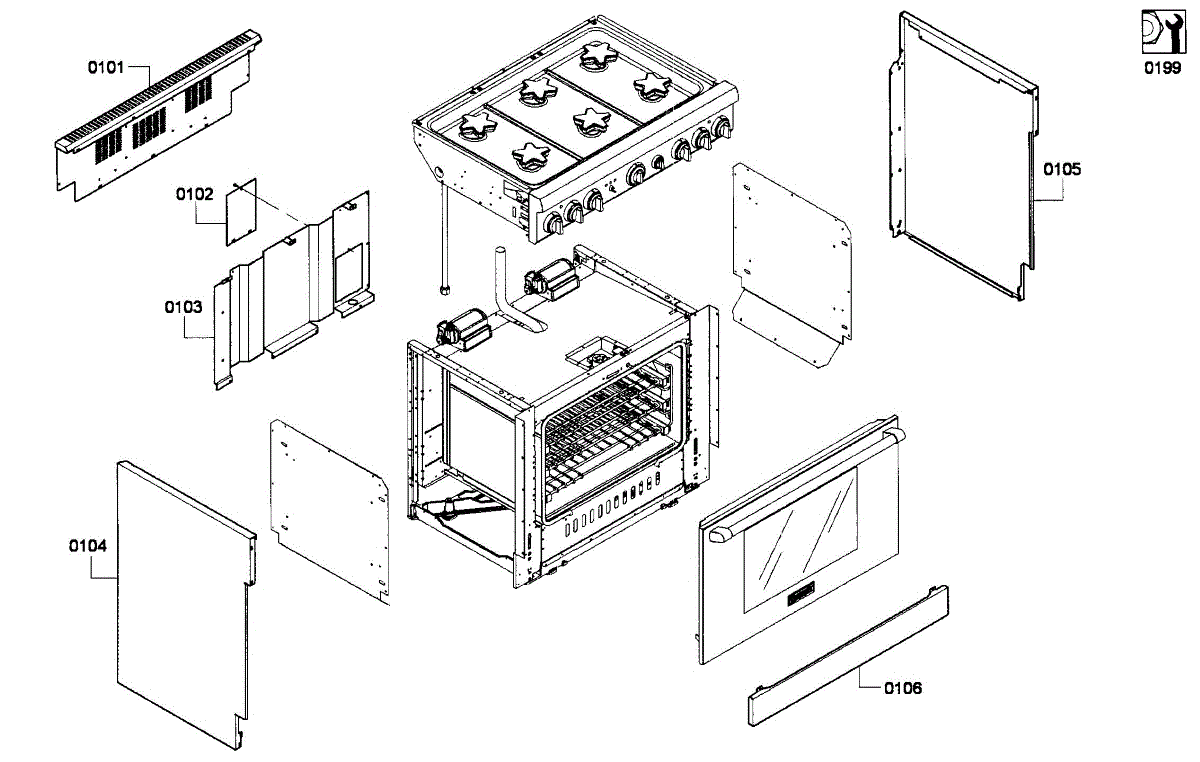 0101

0102

0103

0104

0105

0106

0199