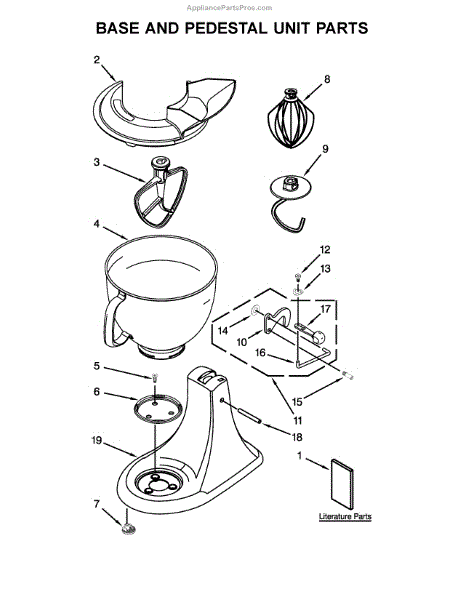 AppliancePartsPros.com

BASE AND PEDESTAL UNIT PARTS

2
8
3
9
4
12
13
17
14
10
16
5
6
15
11
18
19
1
7
Literature Parts