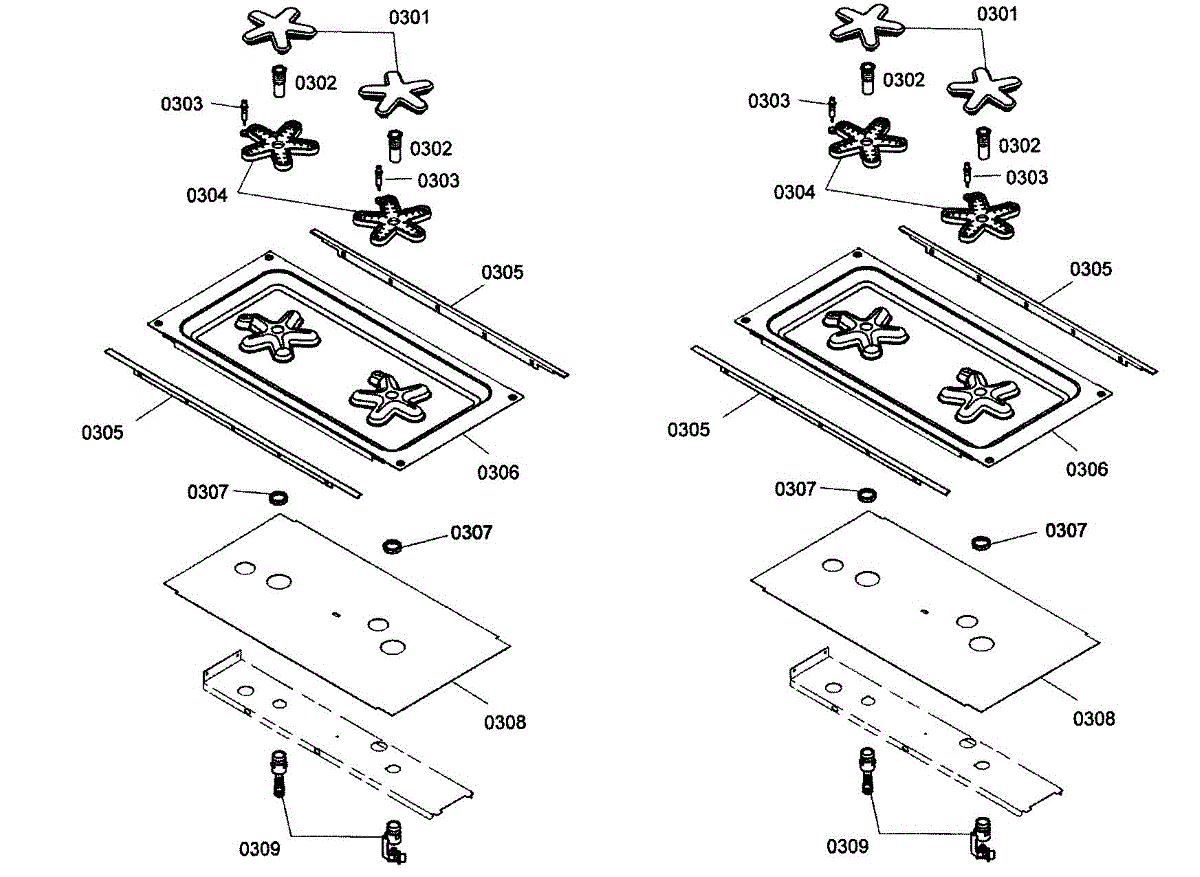 0301
0302
0303
0302
0303
0304
0305
0305
0306
0307
0307
0308
0309

0301
0302
0303
0302
0303
0304
0305
0305
0306
0307
0307
0308
0309