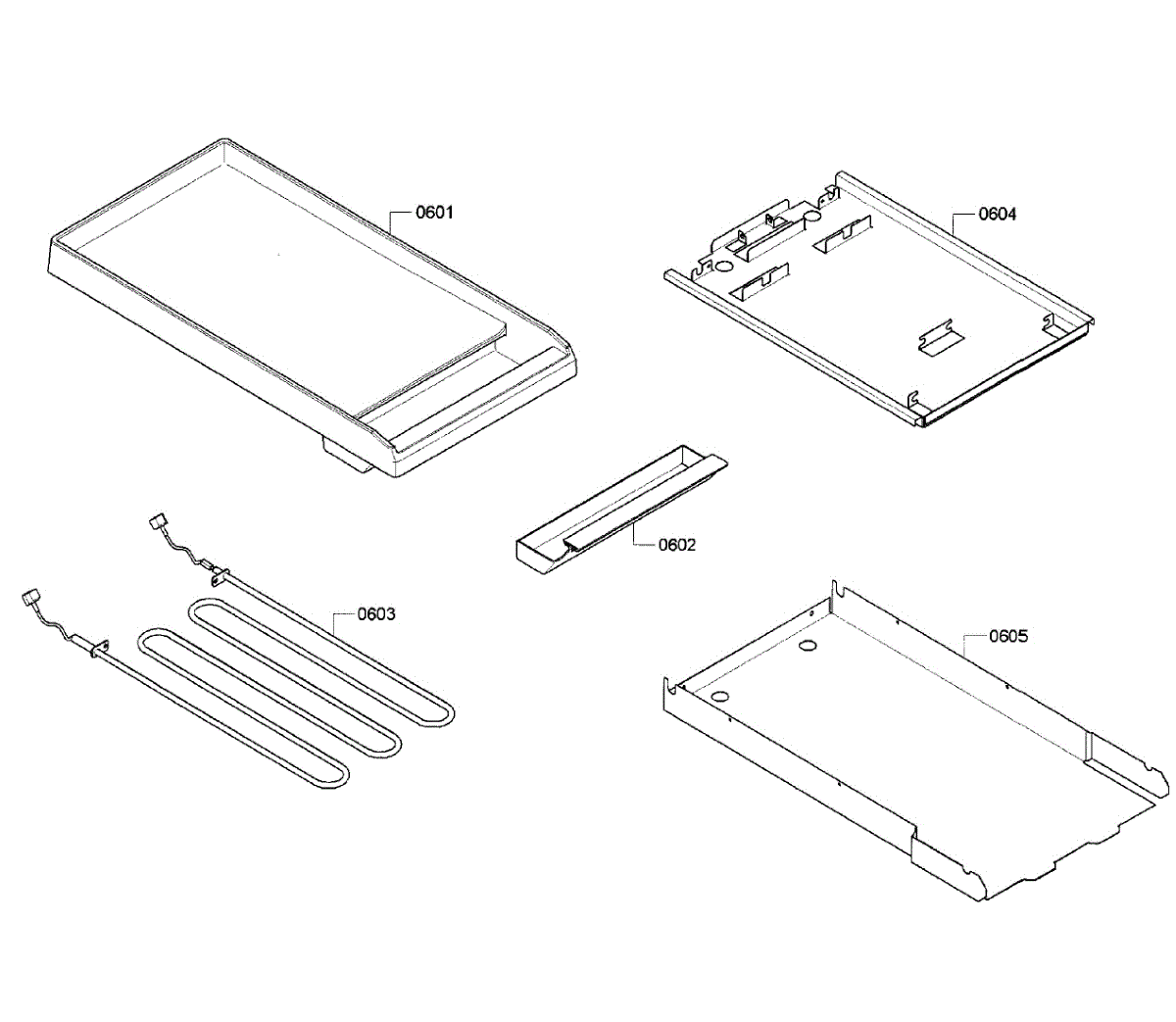 0601

0604

0602

0603

0605