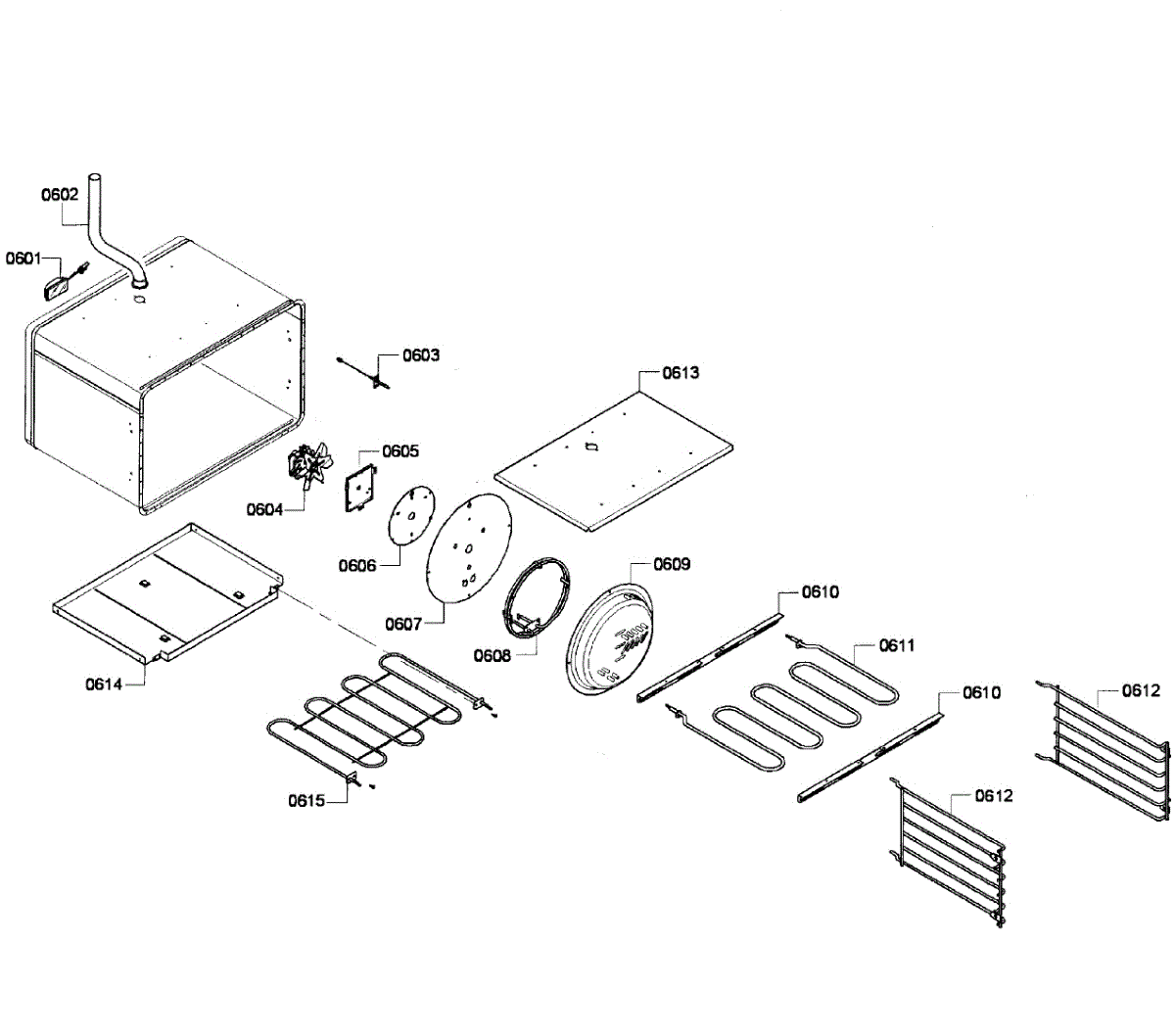 0602
0601
0603
0613
0605
0604
0606
0607
0609
0608
0610
0611
0614
0610
0612
0615
0612