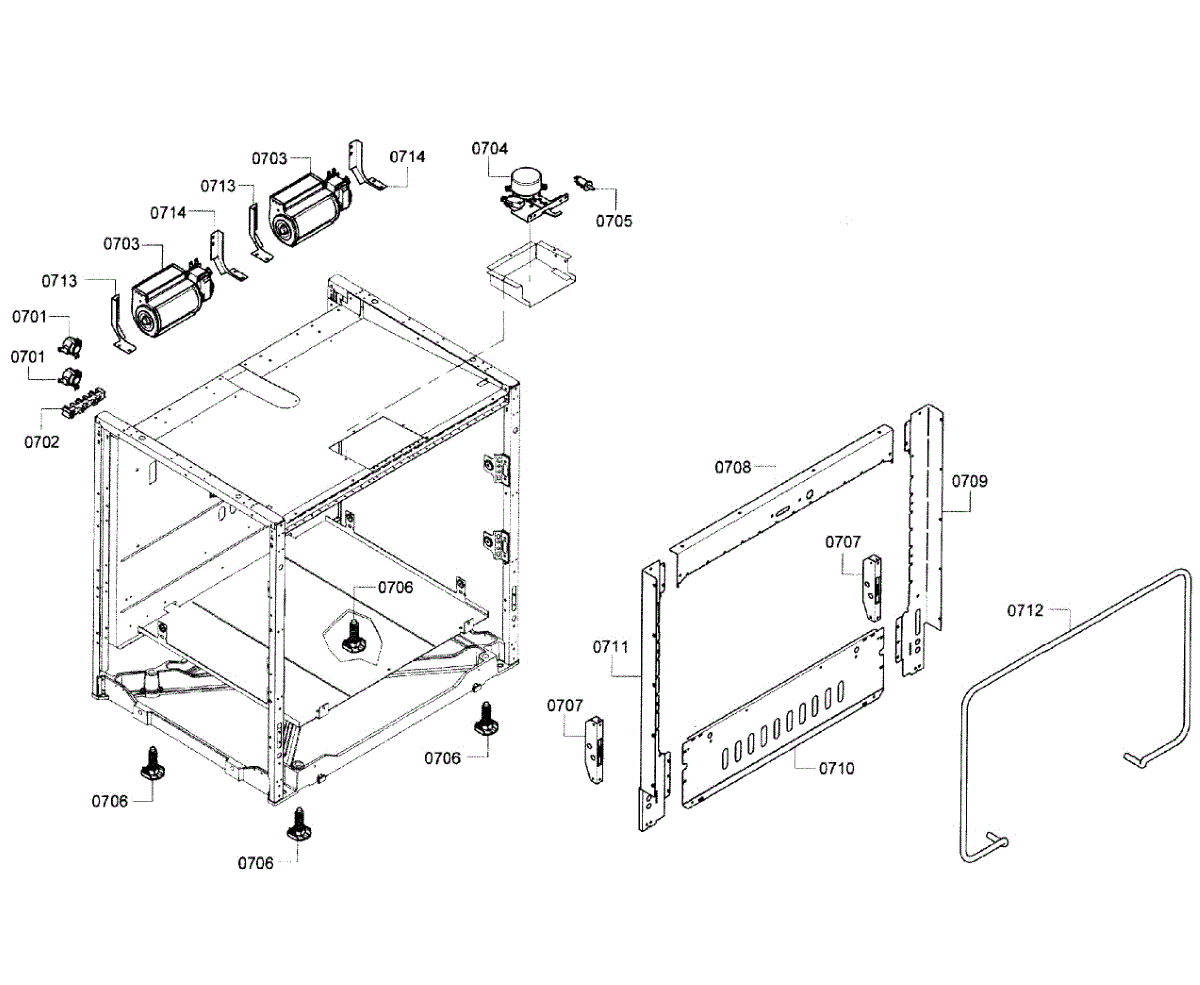 0703
0714
0704
0713
0705
0714
0703
0713
0701
0701
0702
0708
0709
0707
0706
0712
0711
0707
0706
0710
0706
0706