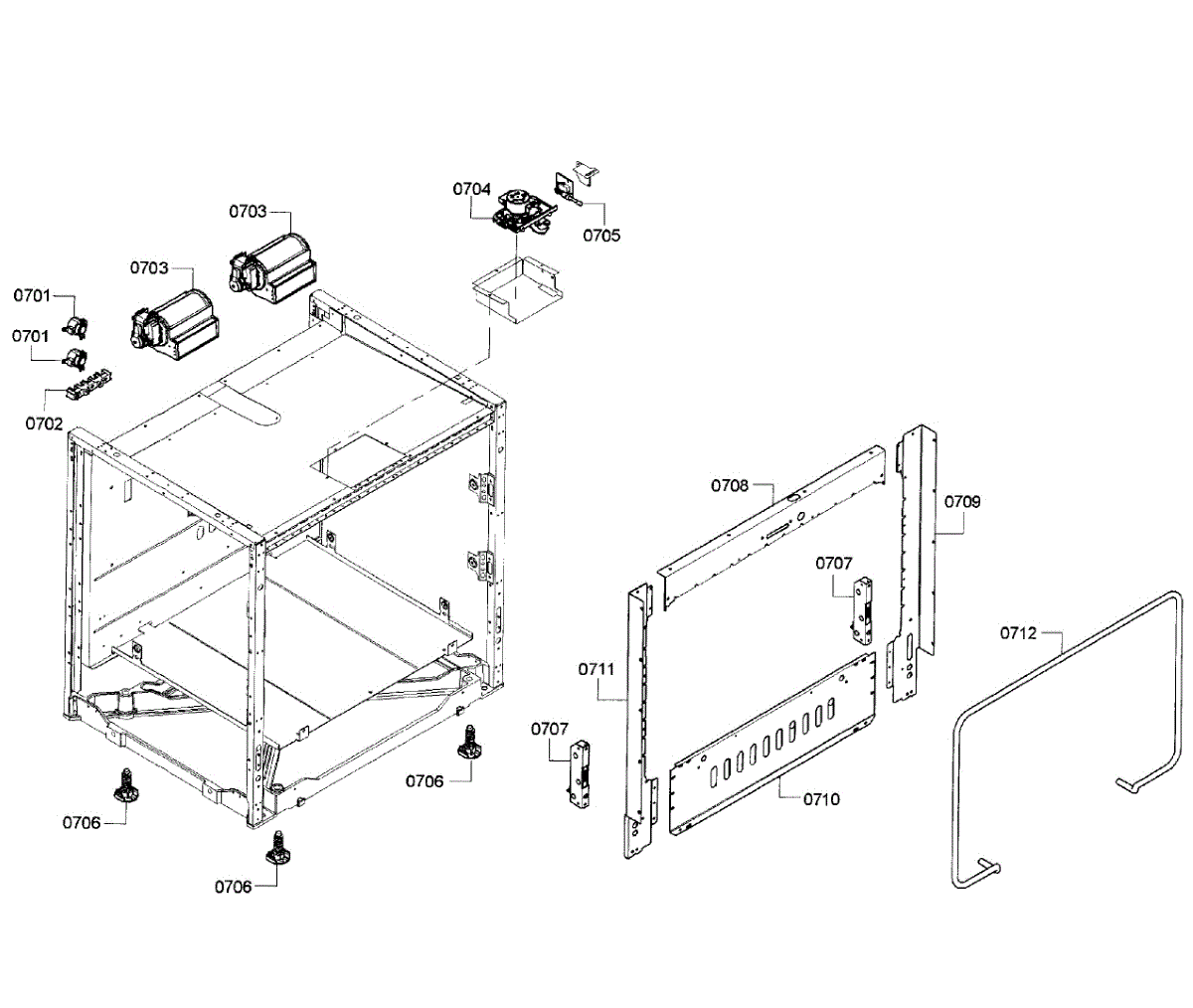 0704
0705
0703
0703
0701
0701
0702
0708
0709
0707
0712
0711
0707
0706
0710
0706
0706