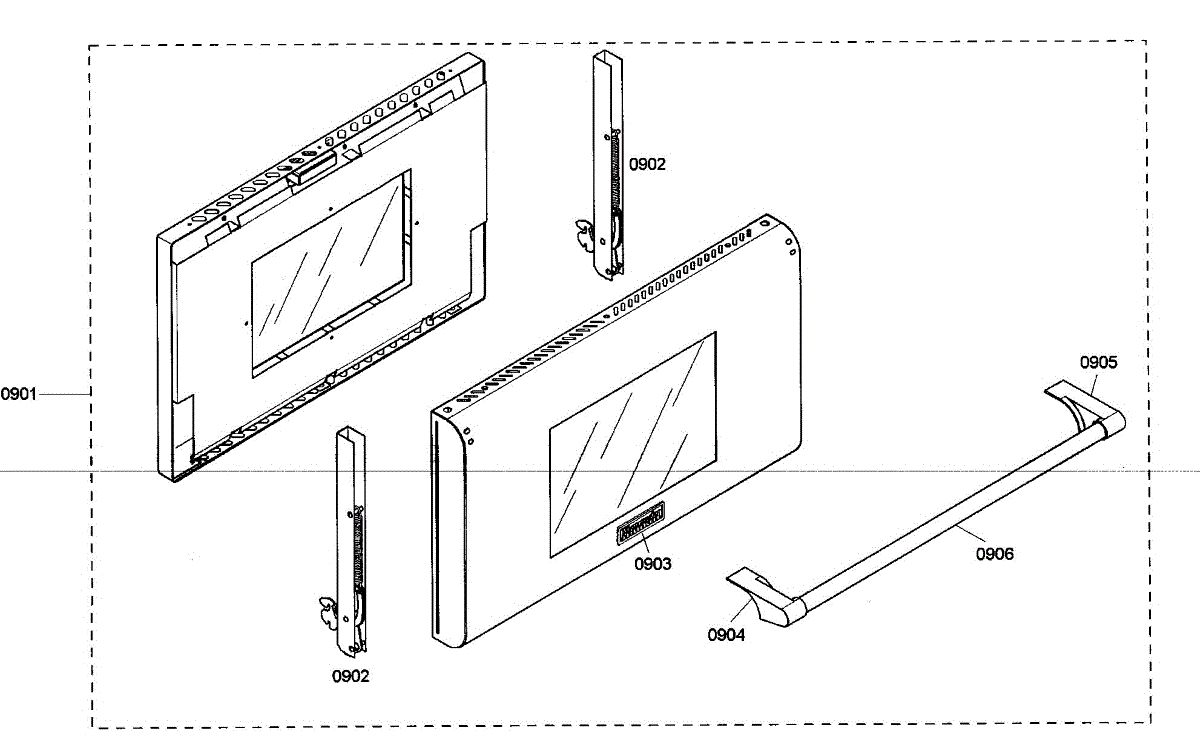 0902

0905

0901

0903

0906

0904

0902