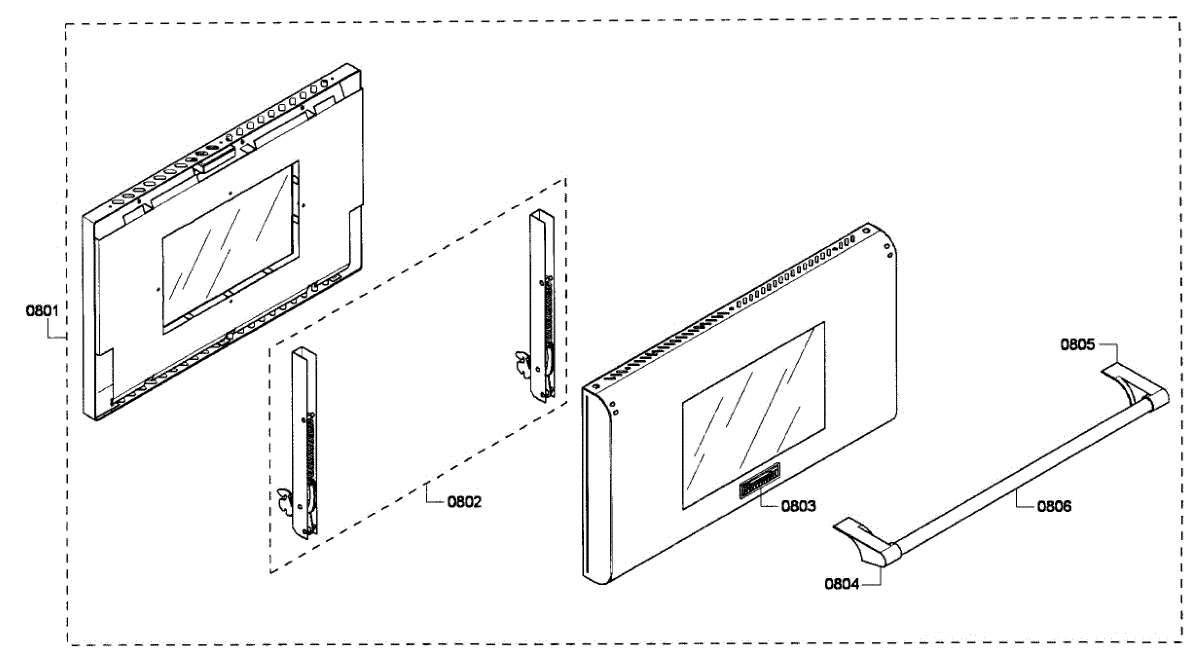 0801

0802

0803

0804

0805

0806