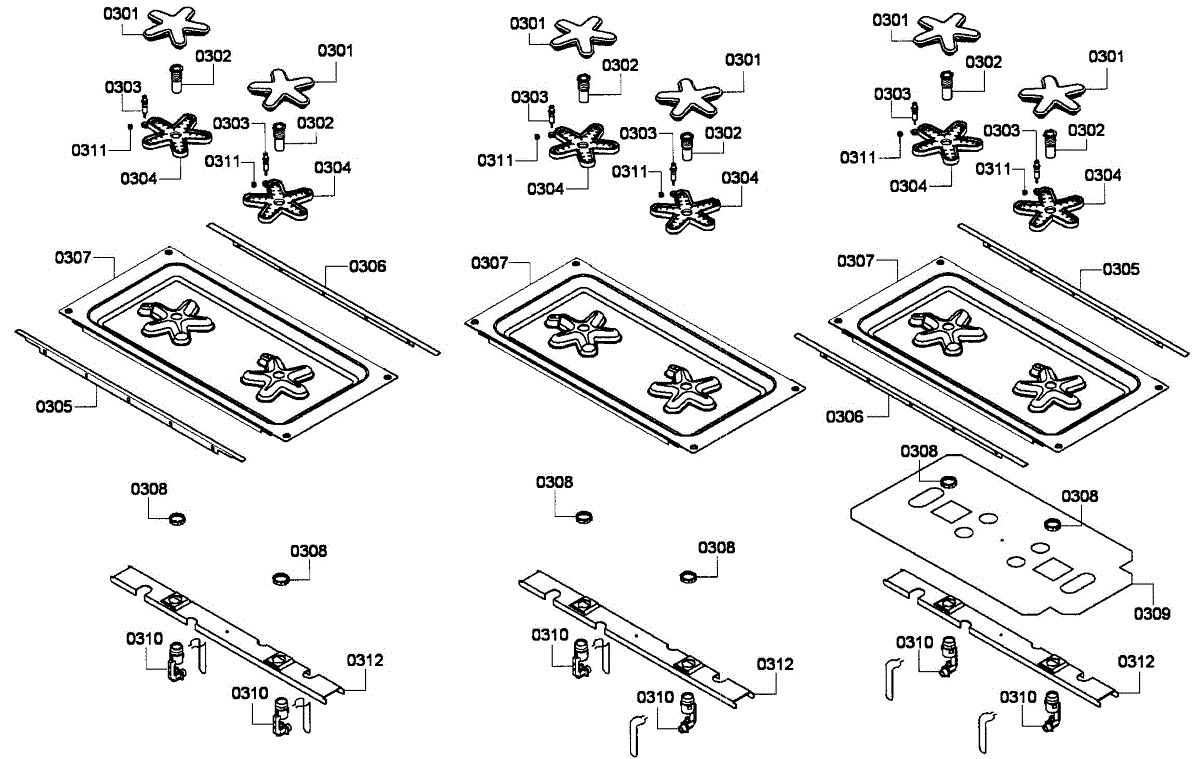 0301
0302
0301
0303
0303
0302
0311
0311
0304
0304
0307
0306
0305
0308
0308
0310
0312
0310

0301
0302
0301
0303
0303
0302
0311
0311
0304
0304
0307
0308
0308
0310
0312
0310

0301
0302
0301
0303
0303
0302
0311
0311
0304
0304
0307
0305
0306
0308
0308
0309
0310
0312
0310