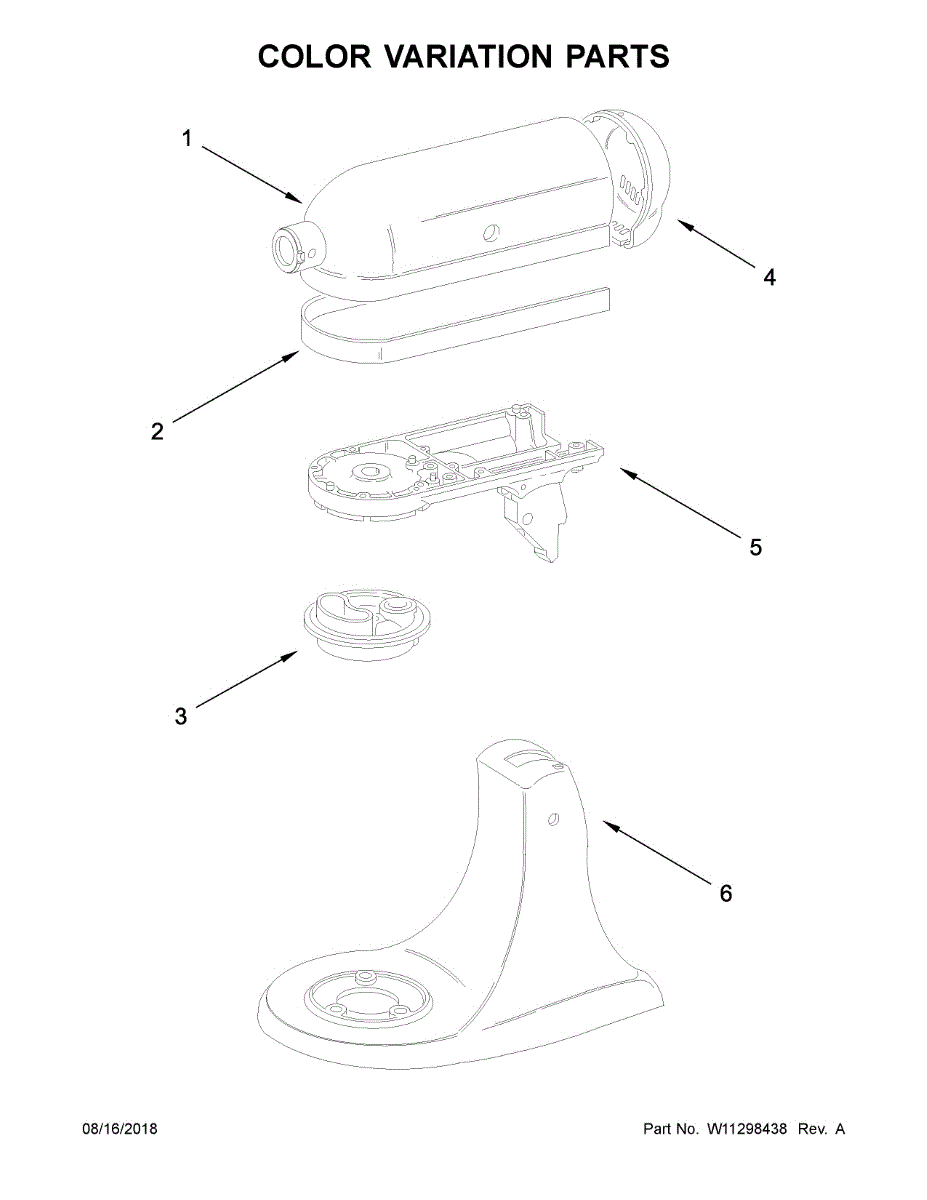 COLOR VARIATION PARTS

1

4

2

5

3

6

08/16/2018

Part No. W11298438 Rev. A