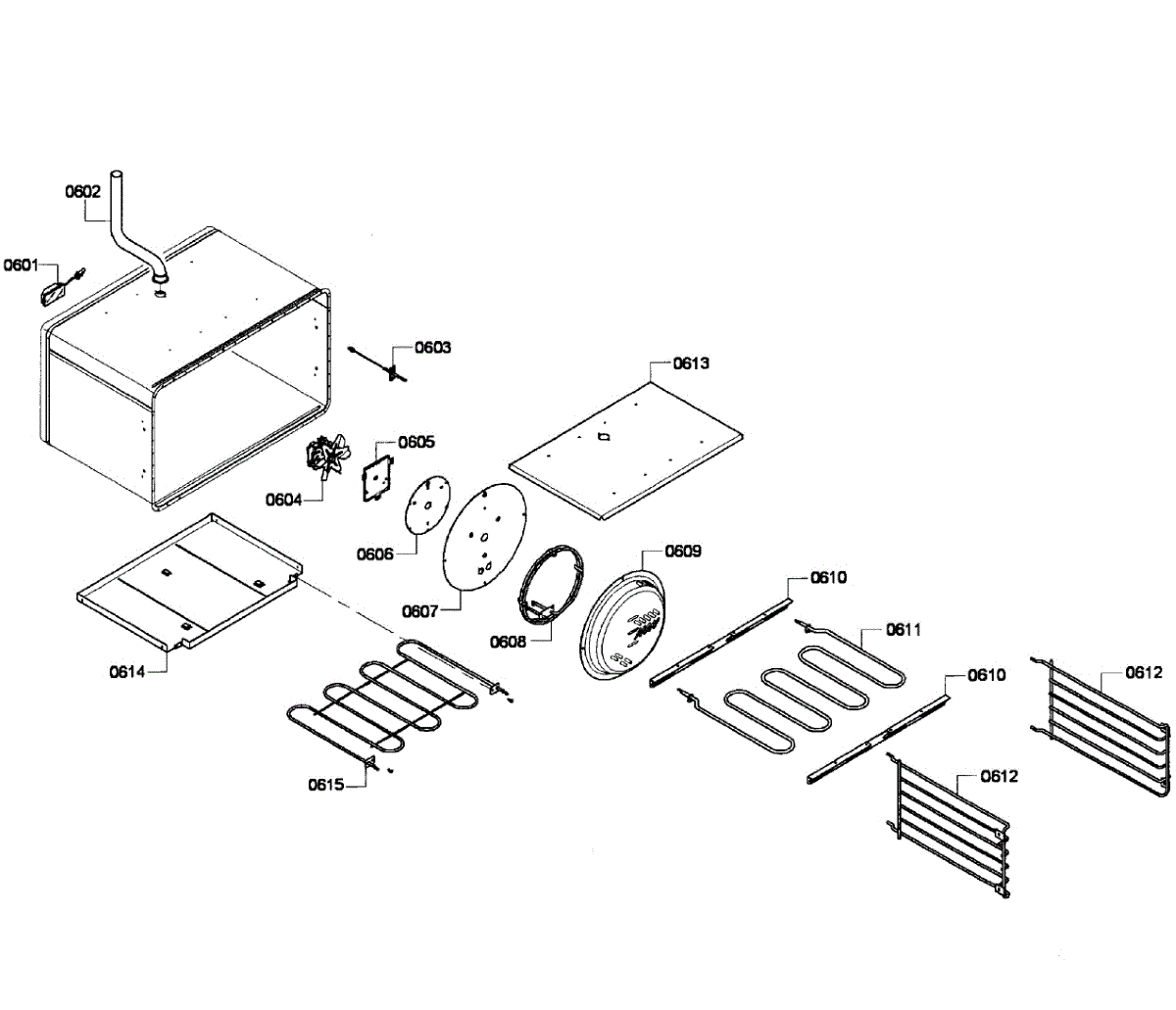 0602
0601
0603
0613
0605
0604
0606
0607
0609
0608
0610
0611
0614
0610
0612
0615
0612