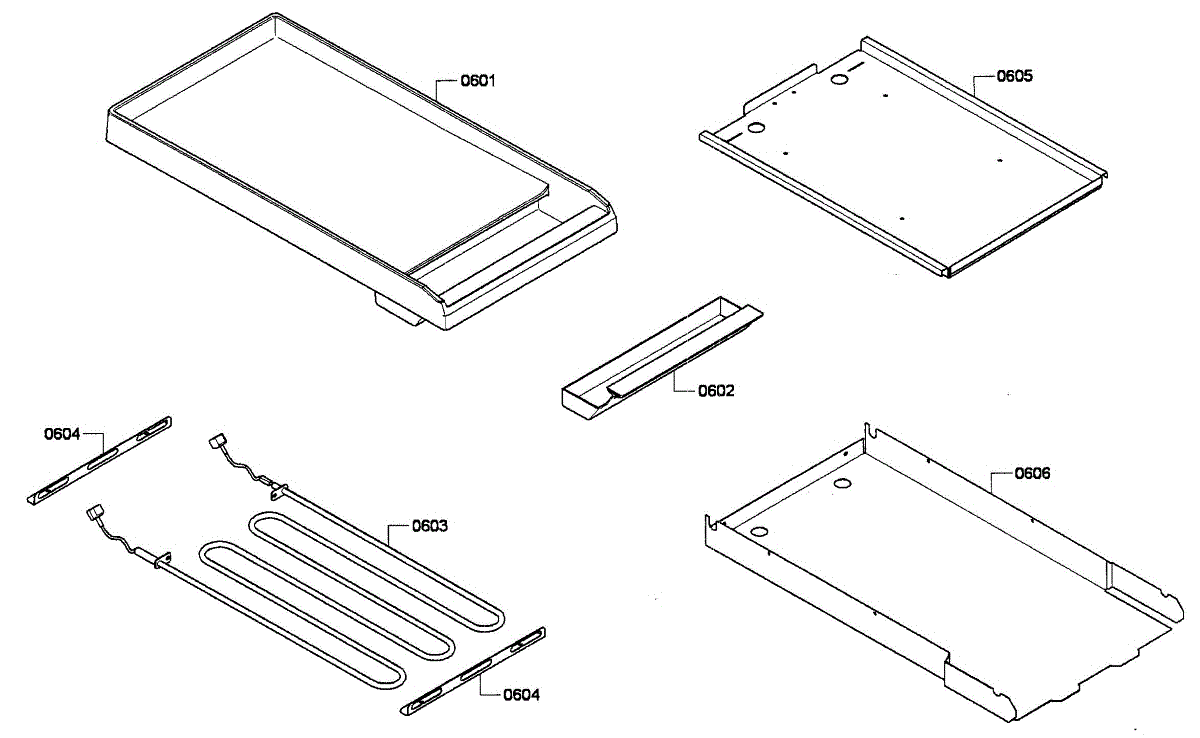 0601

0605

0602

0604

0603

0606

0604