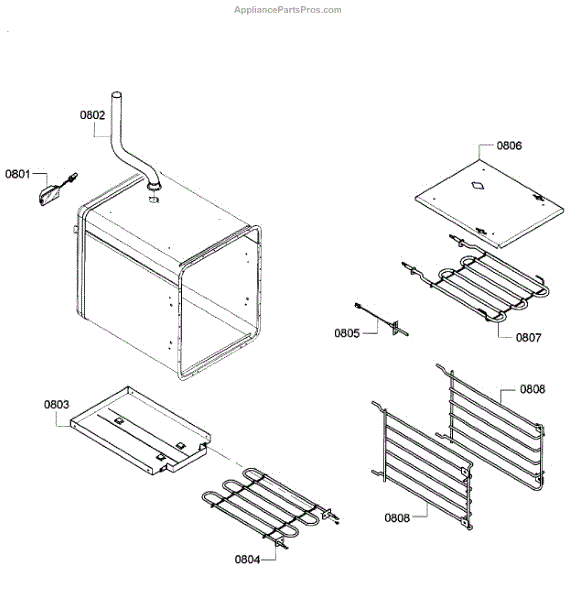 AppliancePartsPros.com

0802

0801

0806

0805

0807

0803

0808

0808

0804