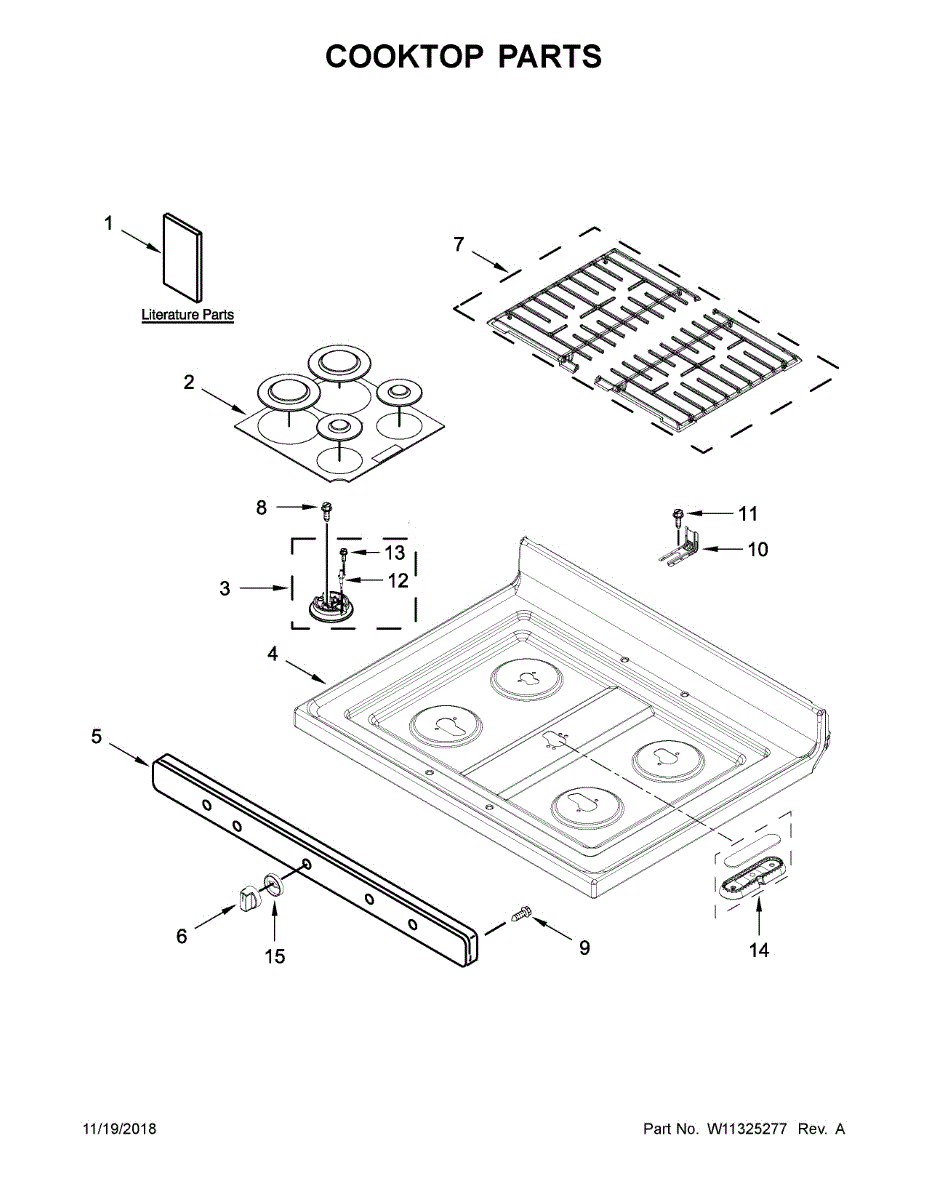 COOKTOP PARTS

1

Literature Parts

7

2

8

11

13

10

3

12

4

5

6

15

9

14

11/19/2018

Part No. W11325277 Rev. A