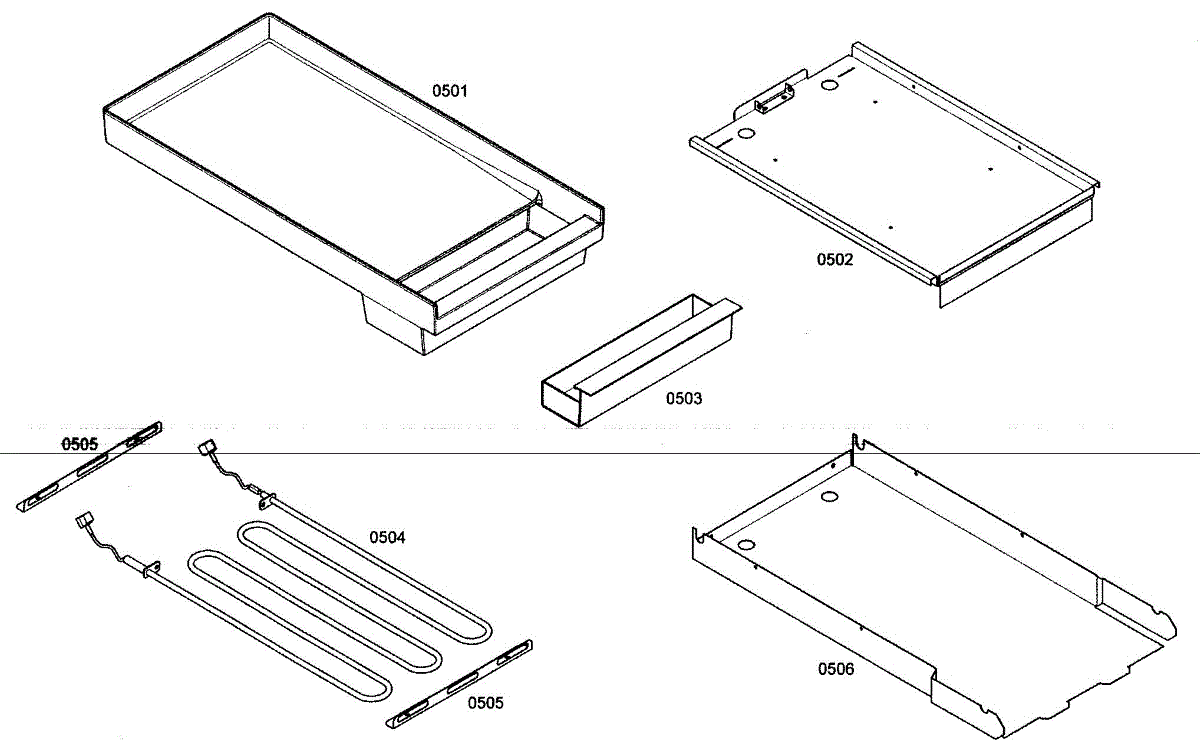 0501

0502

0503

0505

0504

0505

0506