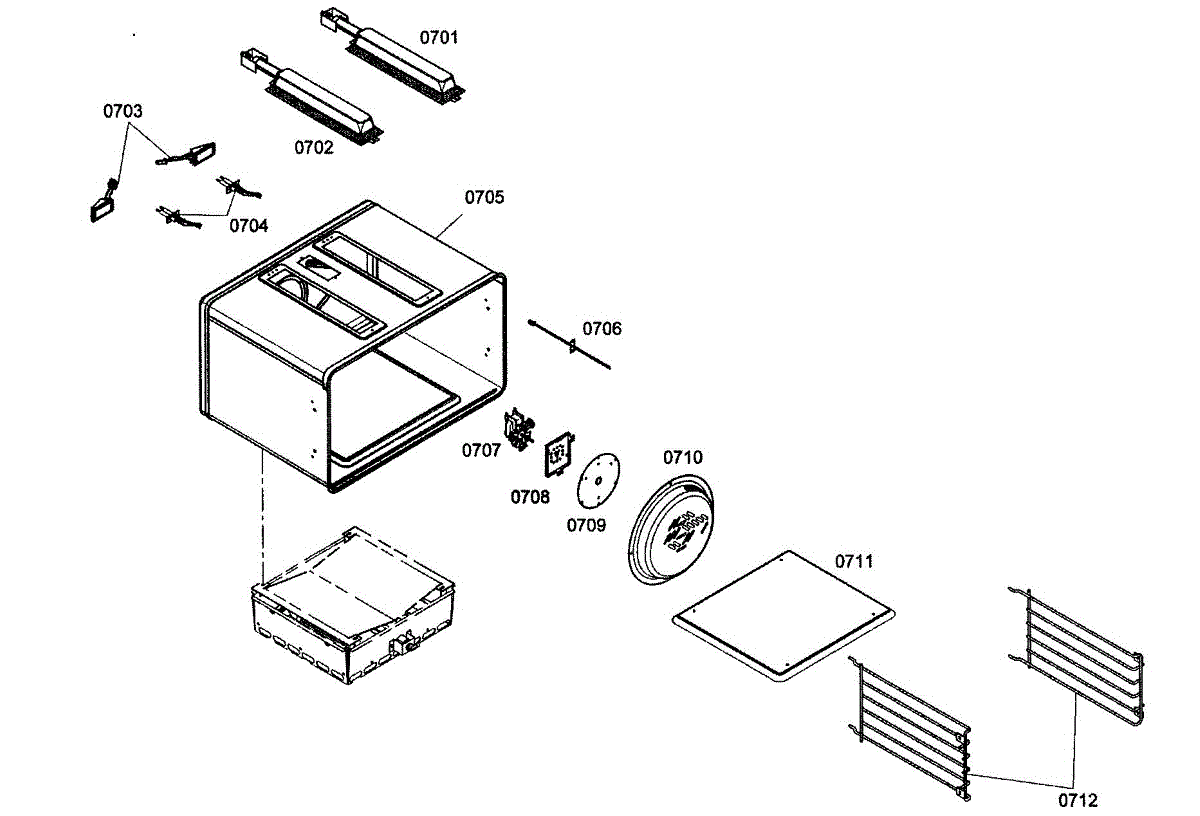 0701

0702

0703

0704

0705

0706

0707

0708

0709

0710

0711

0712