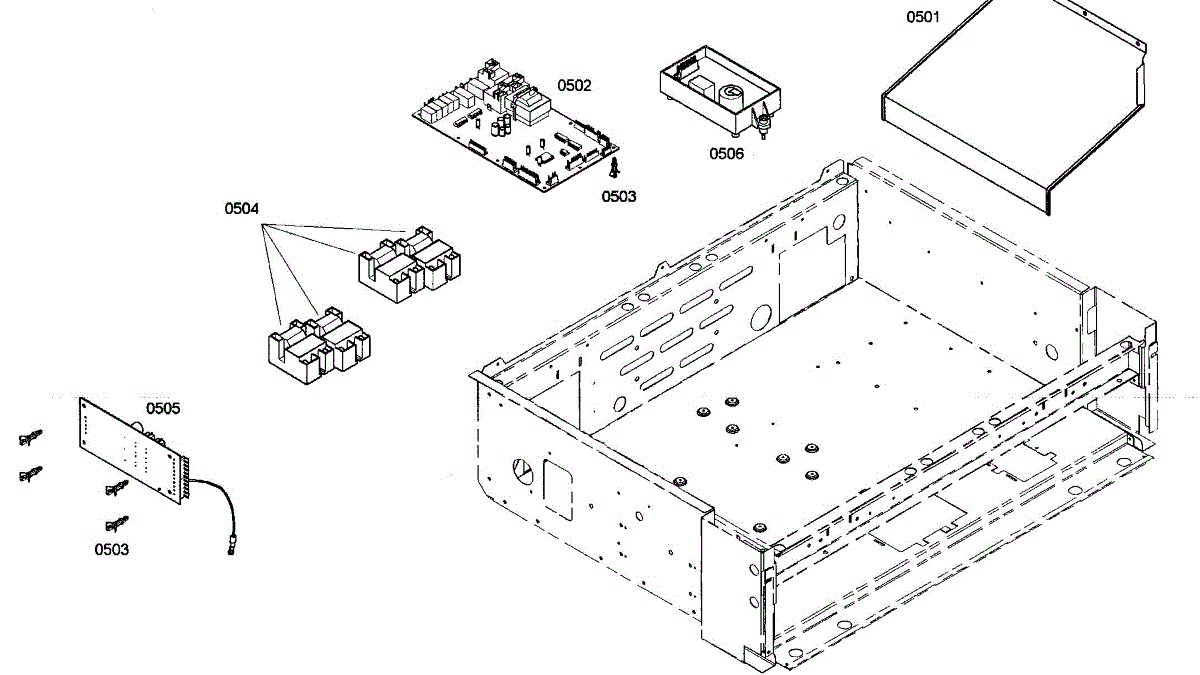 0501
0502
0506
0503
0504
0505
0503