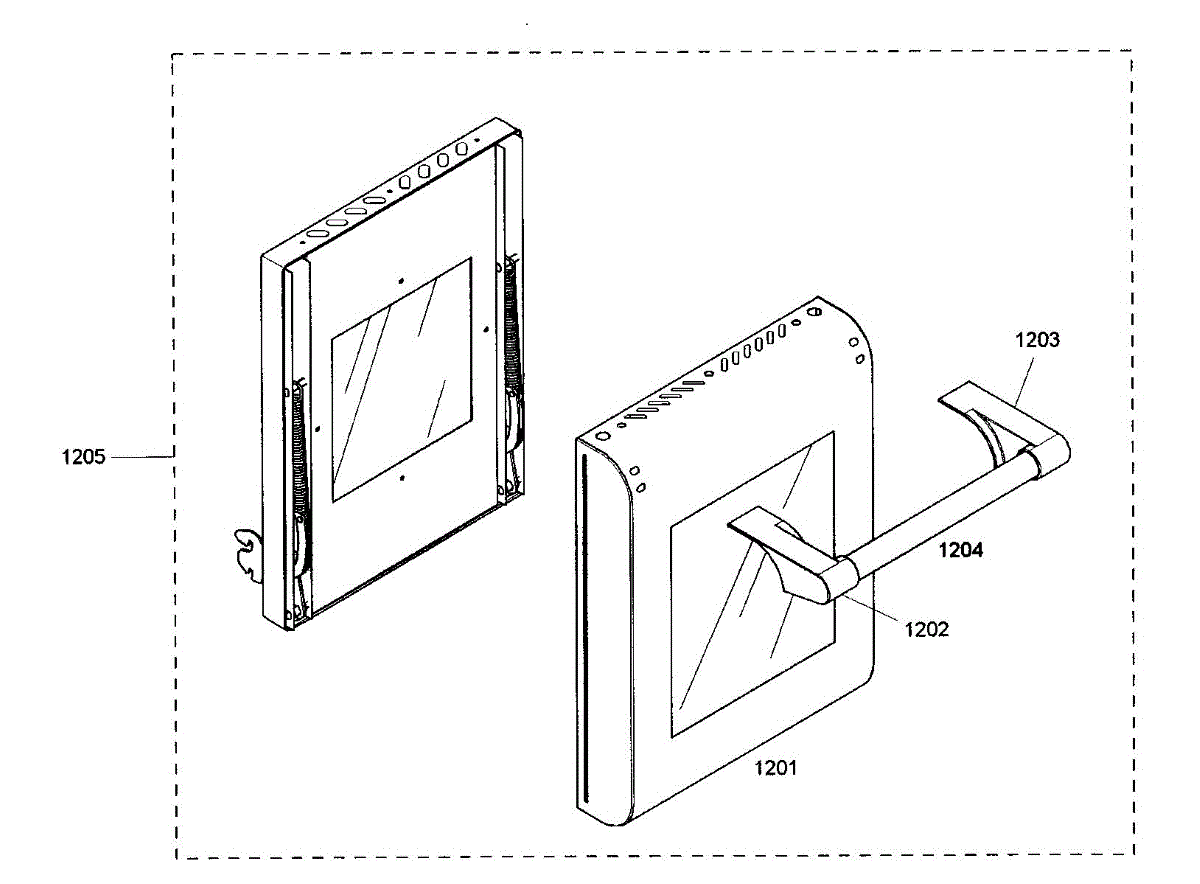 1203

1205

1204

1202

1201