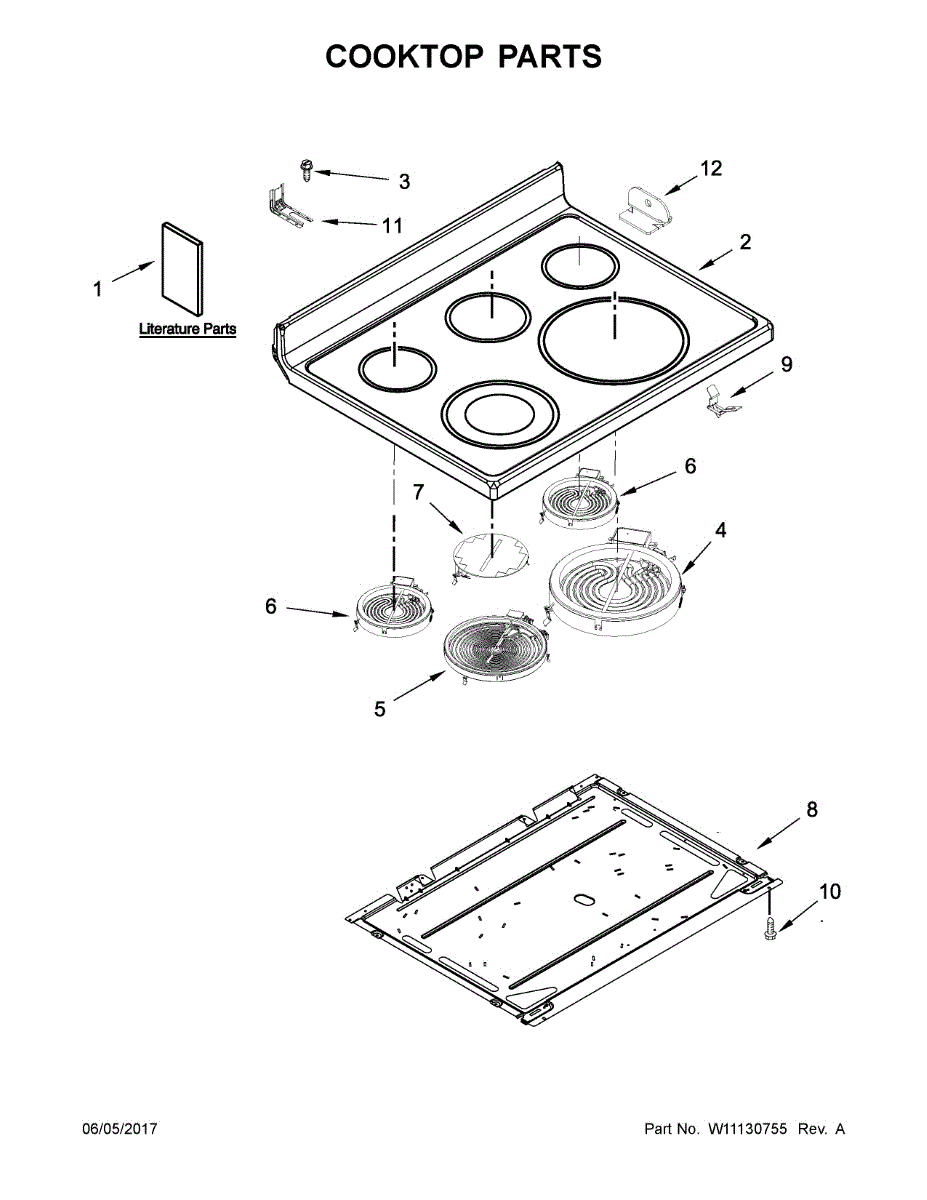 COOKTOP PARTS

3

12

11

2

1

Literature Parts

9

6

7

4

6

5

8

10

06/05/2017

Part No. W11130755 Rev. A