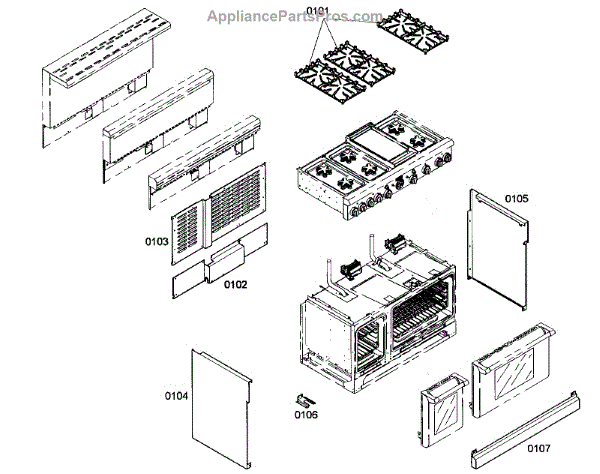 AppliancePartsPros.com
0101
0105
0103
0102
0104
0106
0107