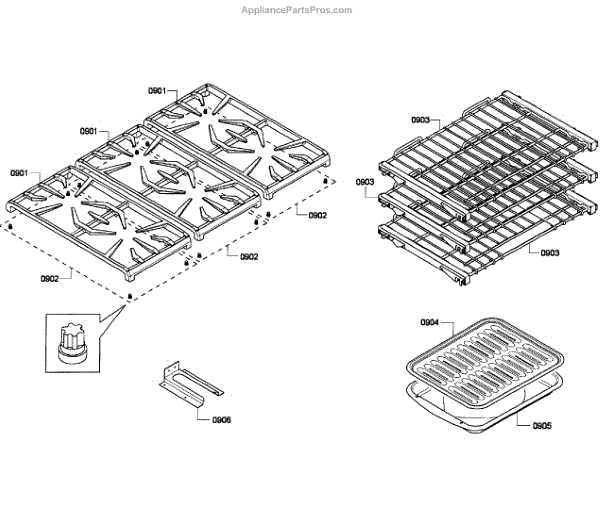 AppliancePartsPros.com

0901
0901
0901
0902
0902
0902
0903
0903
0903
0904
0905
0906