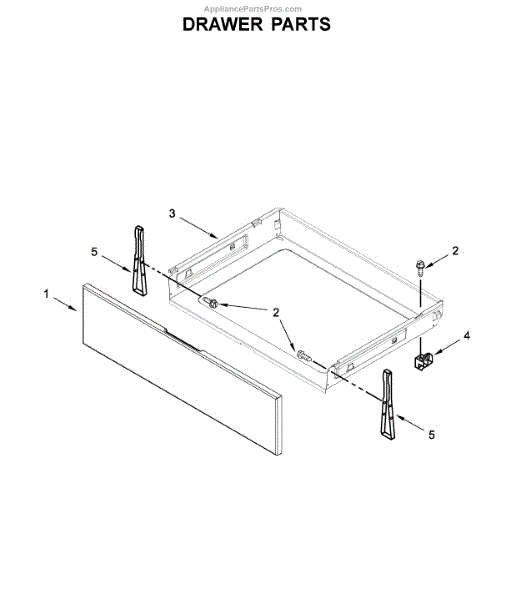 AppliancePartsPros.com
DRAWER PARTS

3
5
2
1
2
4
5