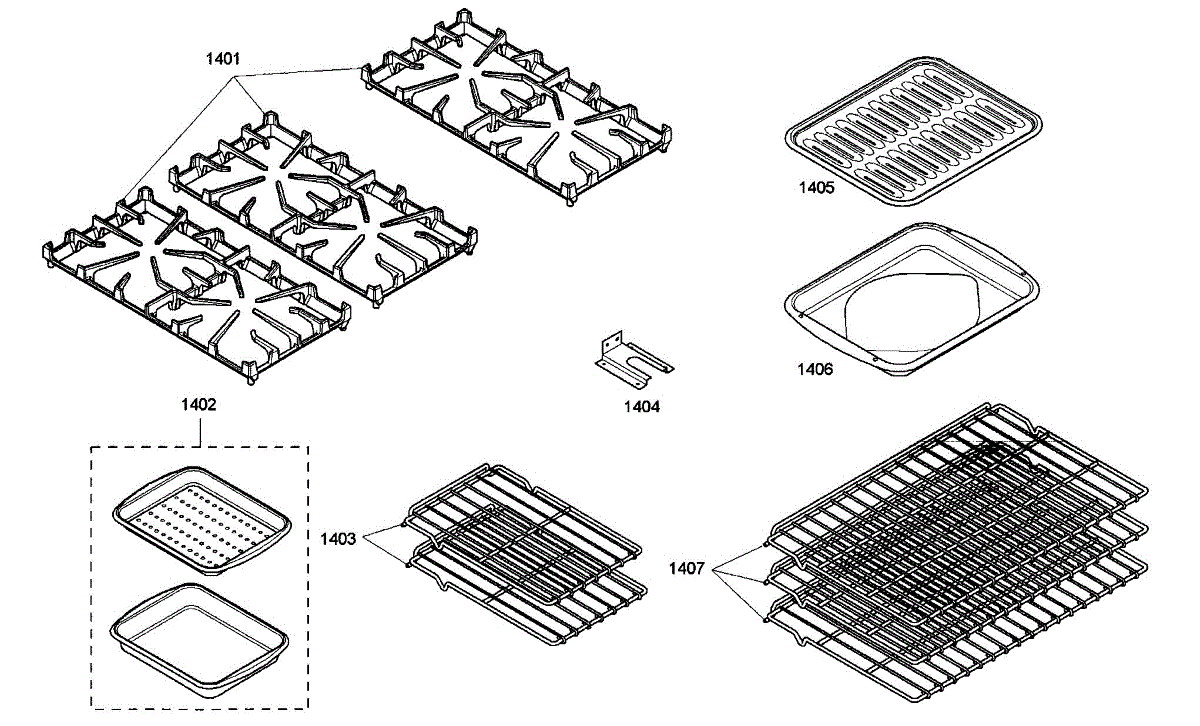 1401

1405

1406

1404

1402

1403

1407