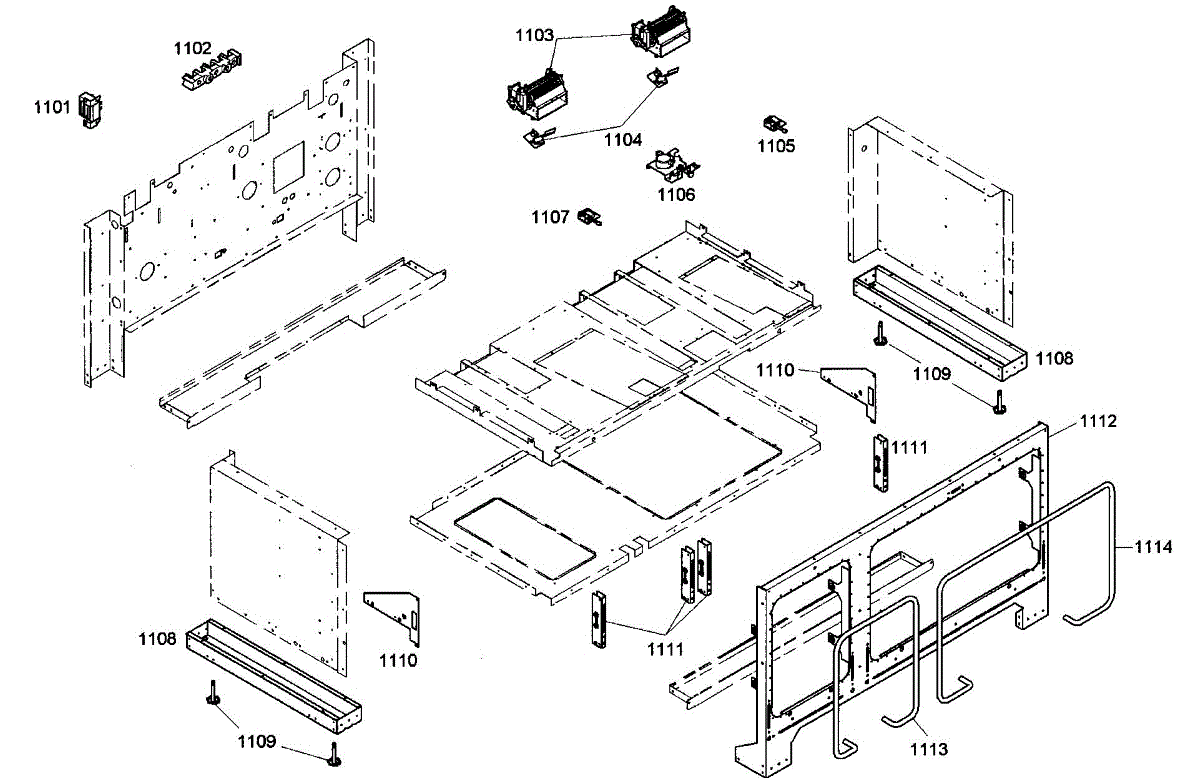 1102
1101
1103
1104
1105
1106
1107
1108
1109
1110
1111
1112
1114
1108
1110
1111
1109
1113