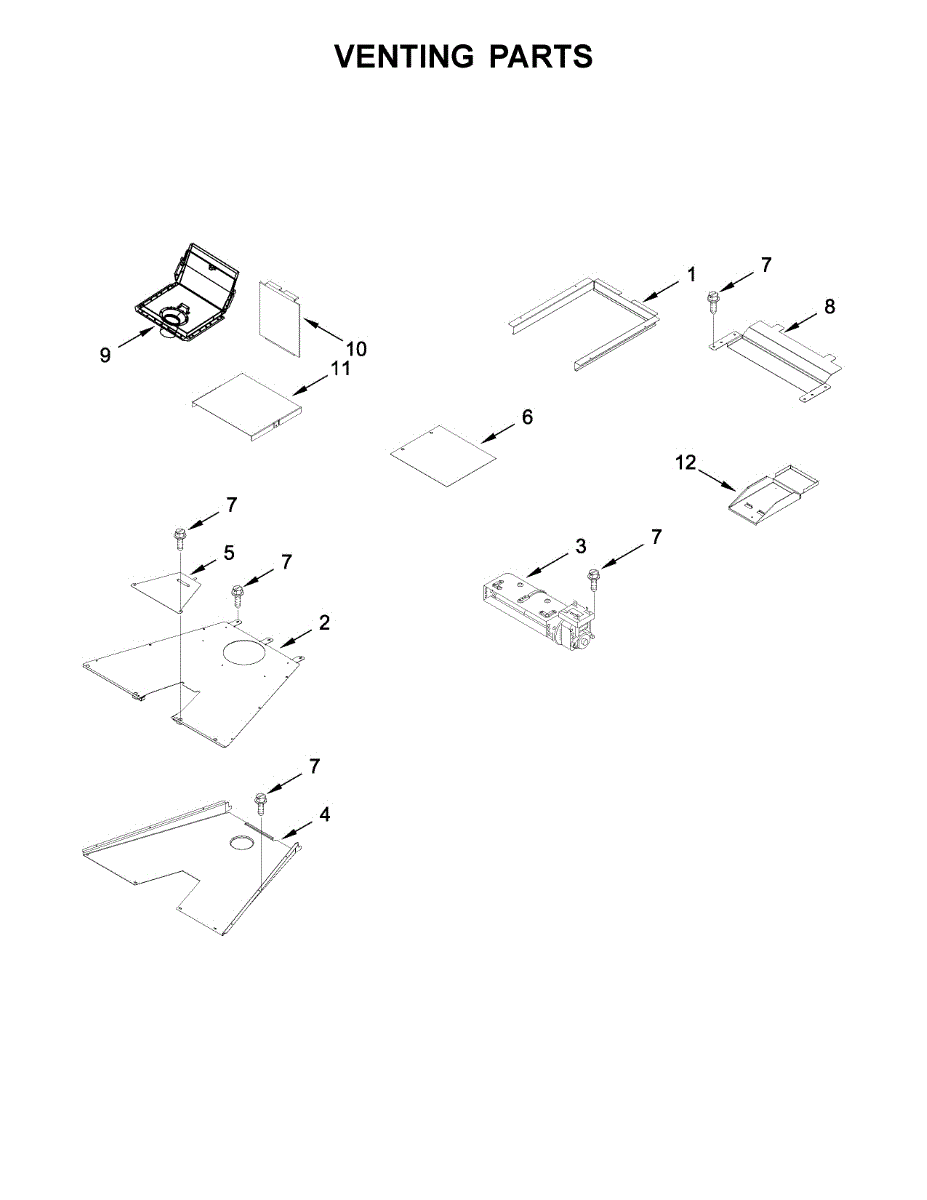 VENTING PARTS

1

7

8

9

10

11

6

12

7

5

7

2

3

7

7

4