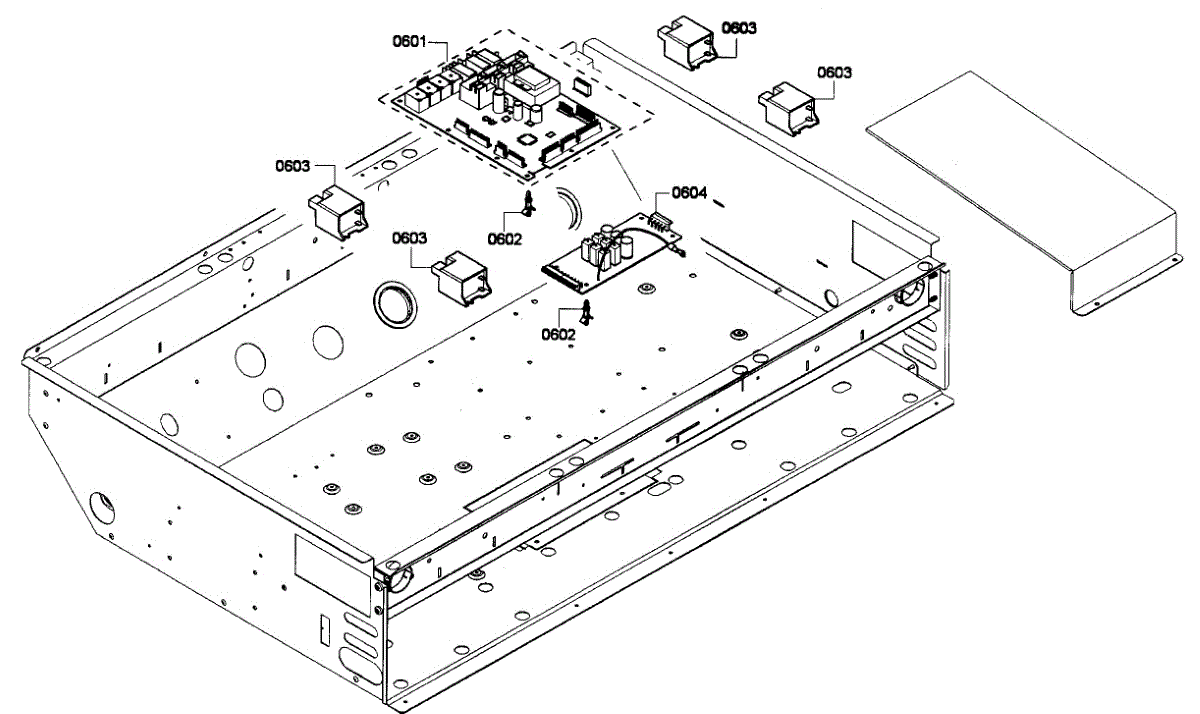 0601
0603
0603
0603
0604
0602
0603
0602