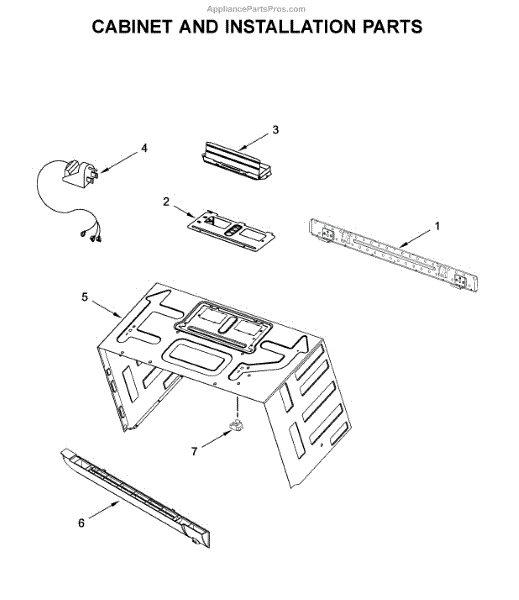 AppliancePartsPros.com

CABINET AND INSTALLATION PARTS

3

4

2

1

5

7

6