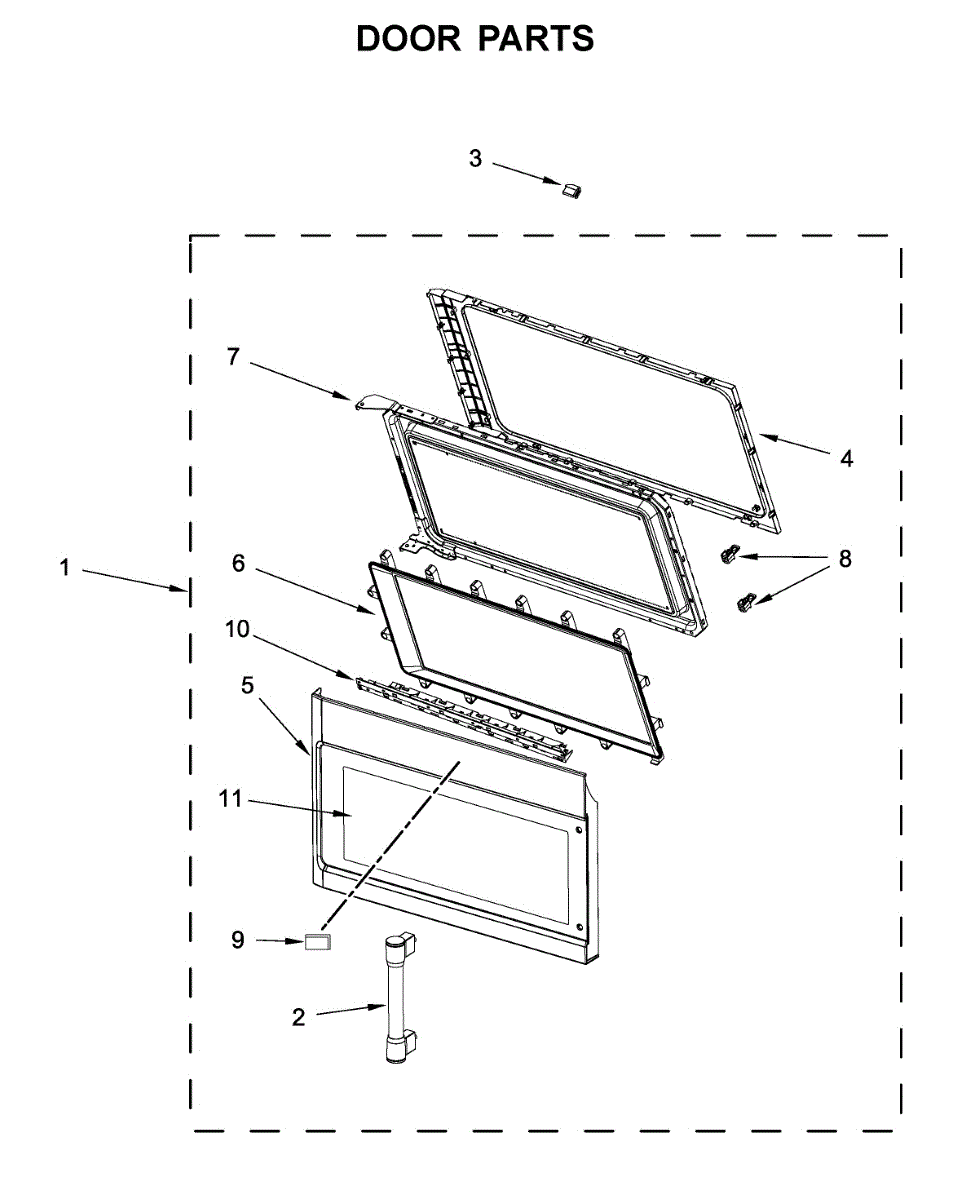 DOOR PARTS

3

7

4

1

6

8

10

5

11

9

2