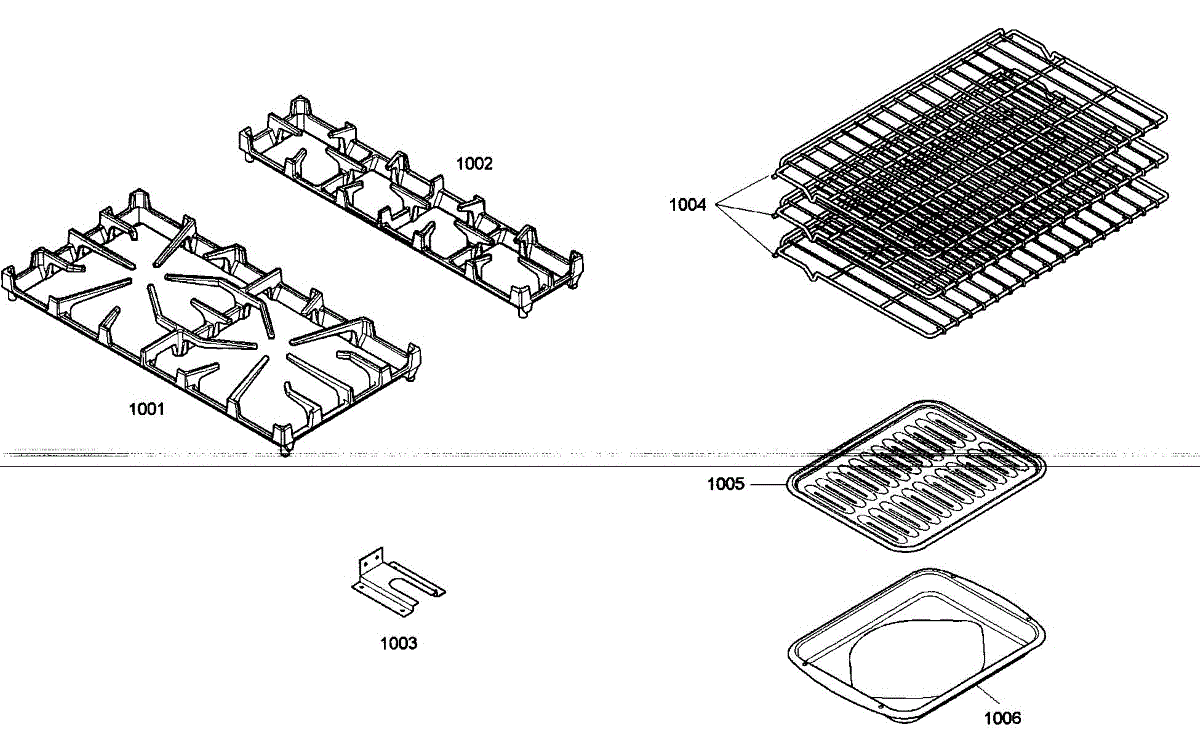 1002

1004

1001

1005

1003

1006