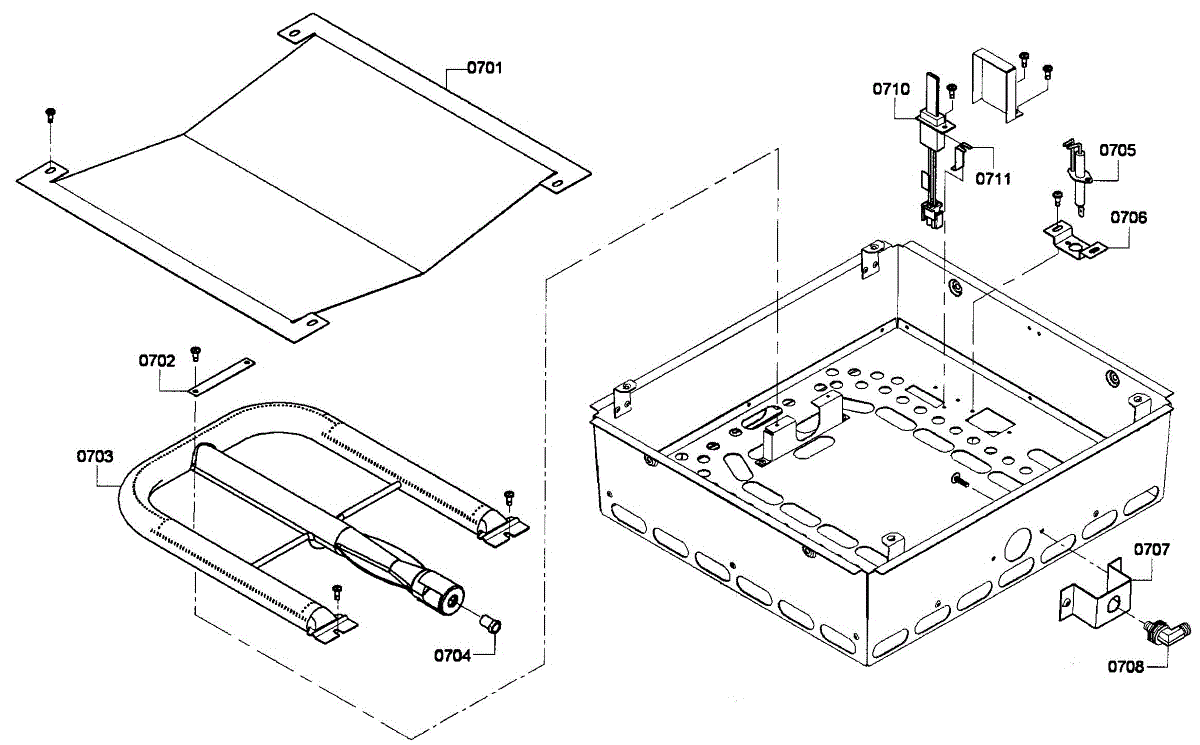 0701

0710

0711

0705

0706

0702

0703

0704

0707

0708