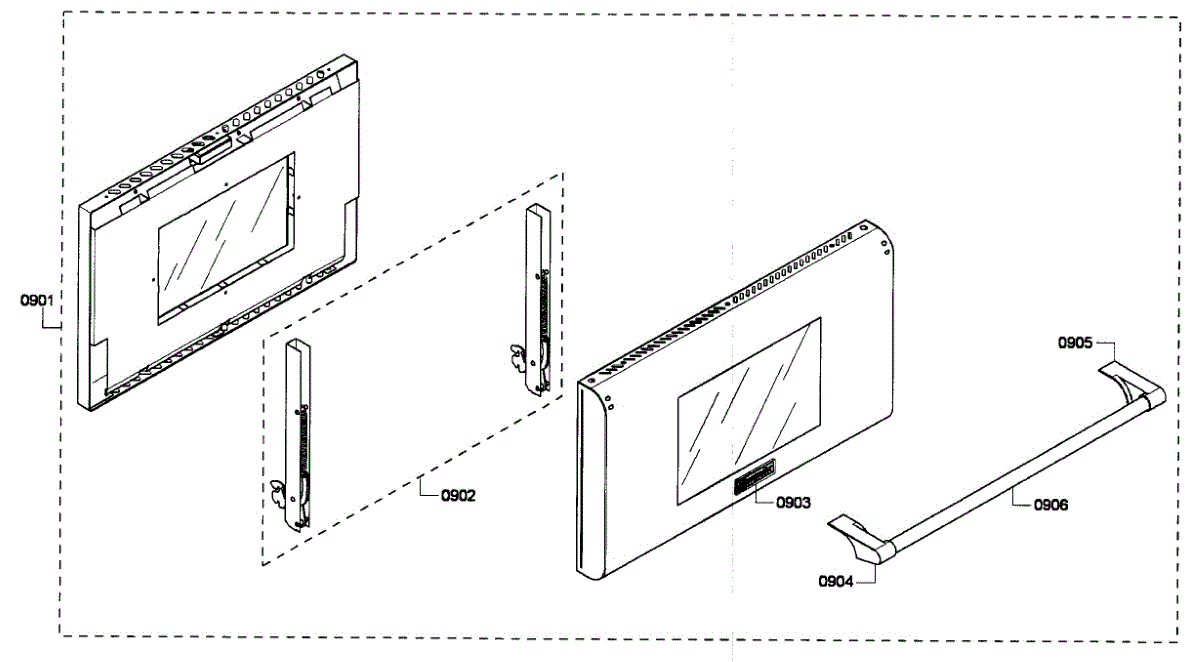 0901

0902

0903

0905

0906

0904